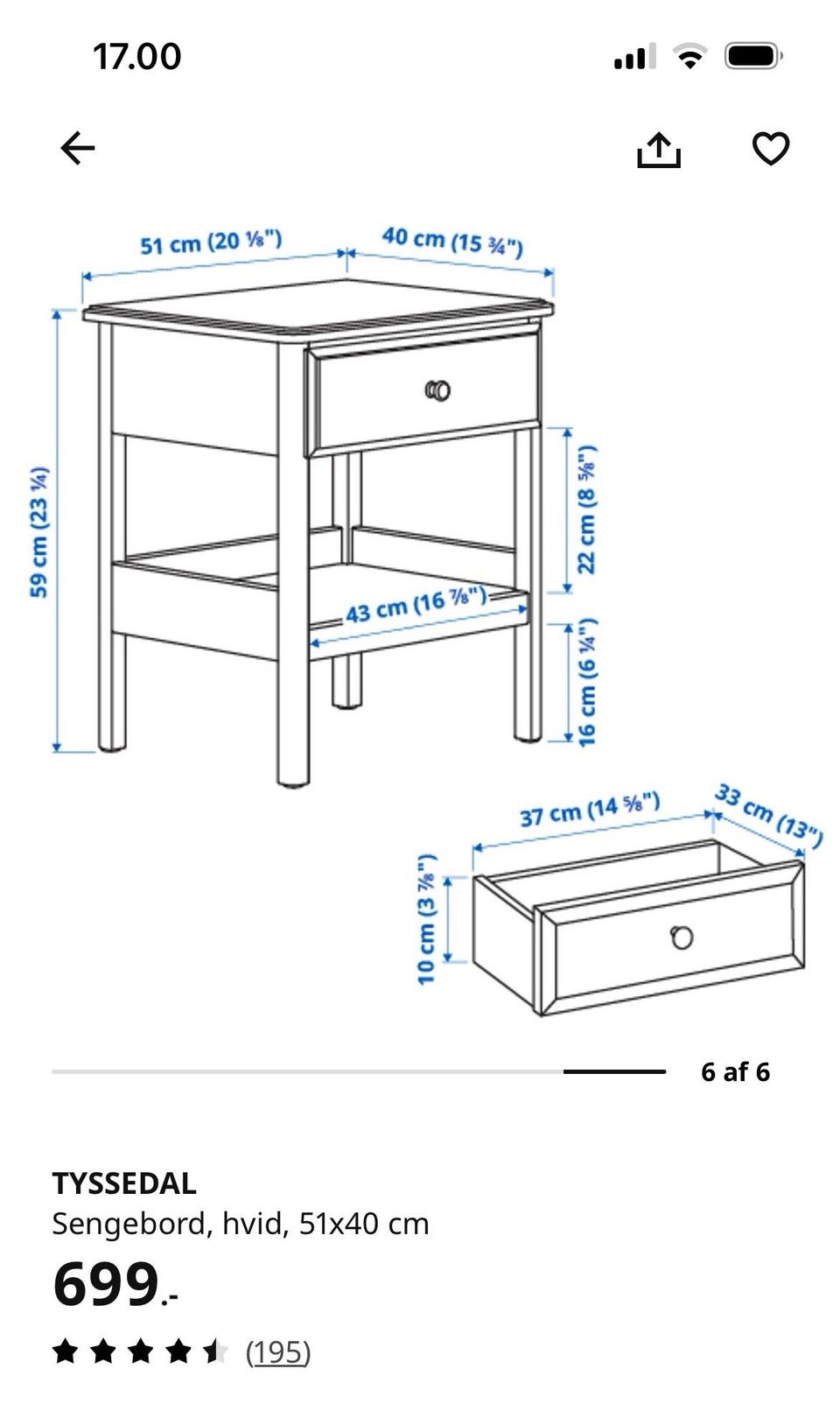 17.00

51 cm (20 ⅛")
40 cm (15 ¾")
59 cm (23 ¼)
22 cm (8 ⅝")
43 cm (16 ⅞")
16 cm (6 ¼")
37 cm (14 ⅝")
33 cm (13")
10 cm (3 ⅞")

6 af 6

TYSSEDAL
Sengebord, hvid, 51x40 cm
699.-
(195)