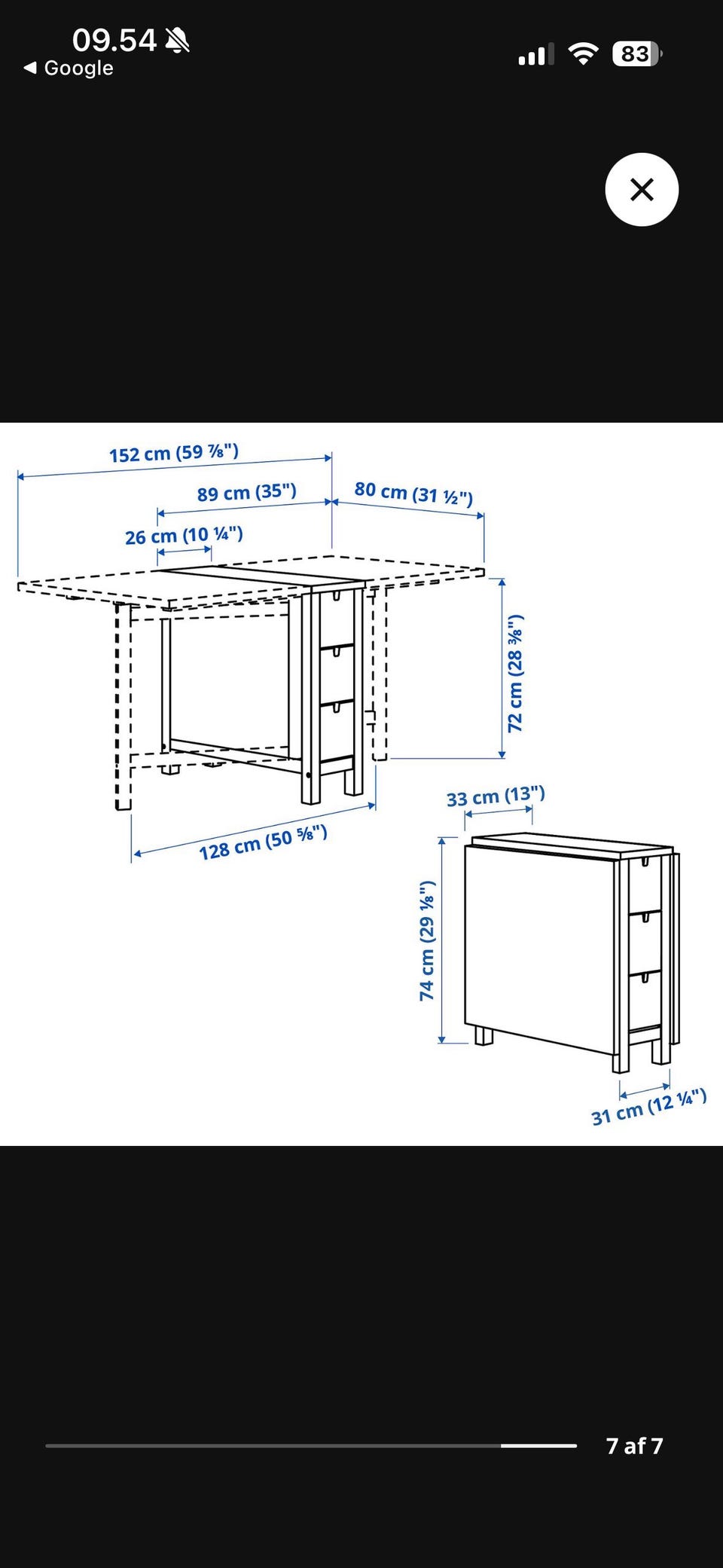 09.54
◀ Google
83

152 cm (59 ⅞")
89 cm (35")
80 cm (31 ½")
26 cm (10 ¼")
72 cm (28 ⅜")
128 cm (50 ⅝")
33 cm (13")
74 cm (29 ⅛")
31 cm (12 ¼")

7 af 7