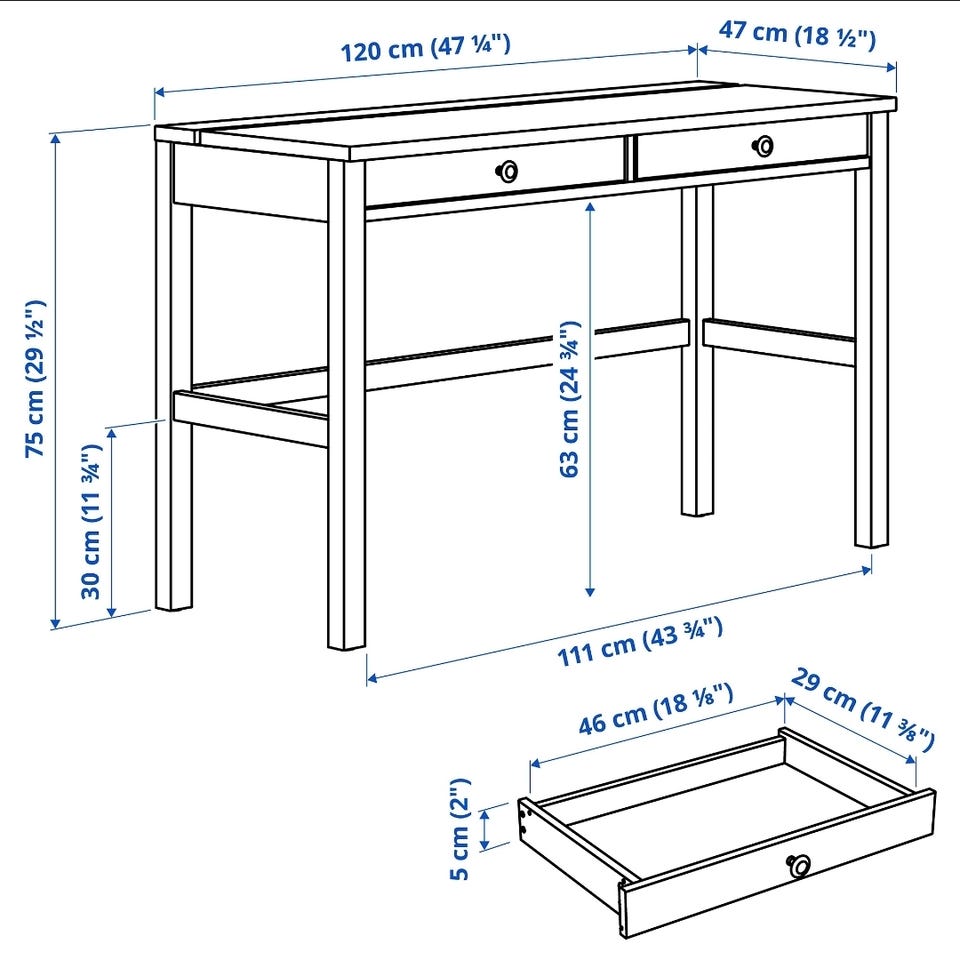 120 cm (47 ¼")

47 cm (18 ½")

75 cm (29 ½")

30 cm (11 ¾")

63 cm (24 ¾")

111 cm (43 ¾")

46 cm (18 ⅛")

29 cm (11 ⅜")

5 cm (2")