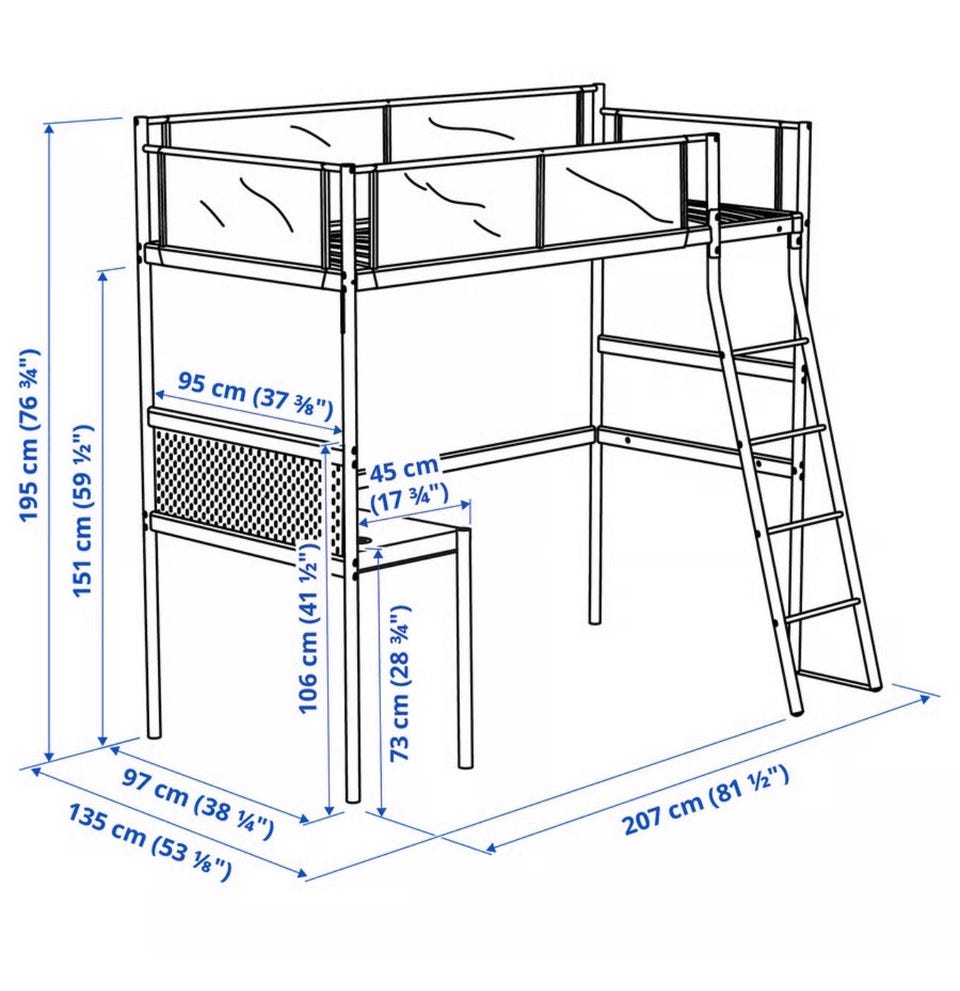 195 cm (76 ¾")
151 cm (59 ½")
95 cm (37 ⅜")
45 cm
(17 ¾")
106 cm (41 ½")
73 cm (28 ¾")
97 cm (38 ¼")
135 cm (53 ⅛")
207 cm (81 ½")