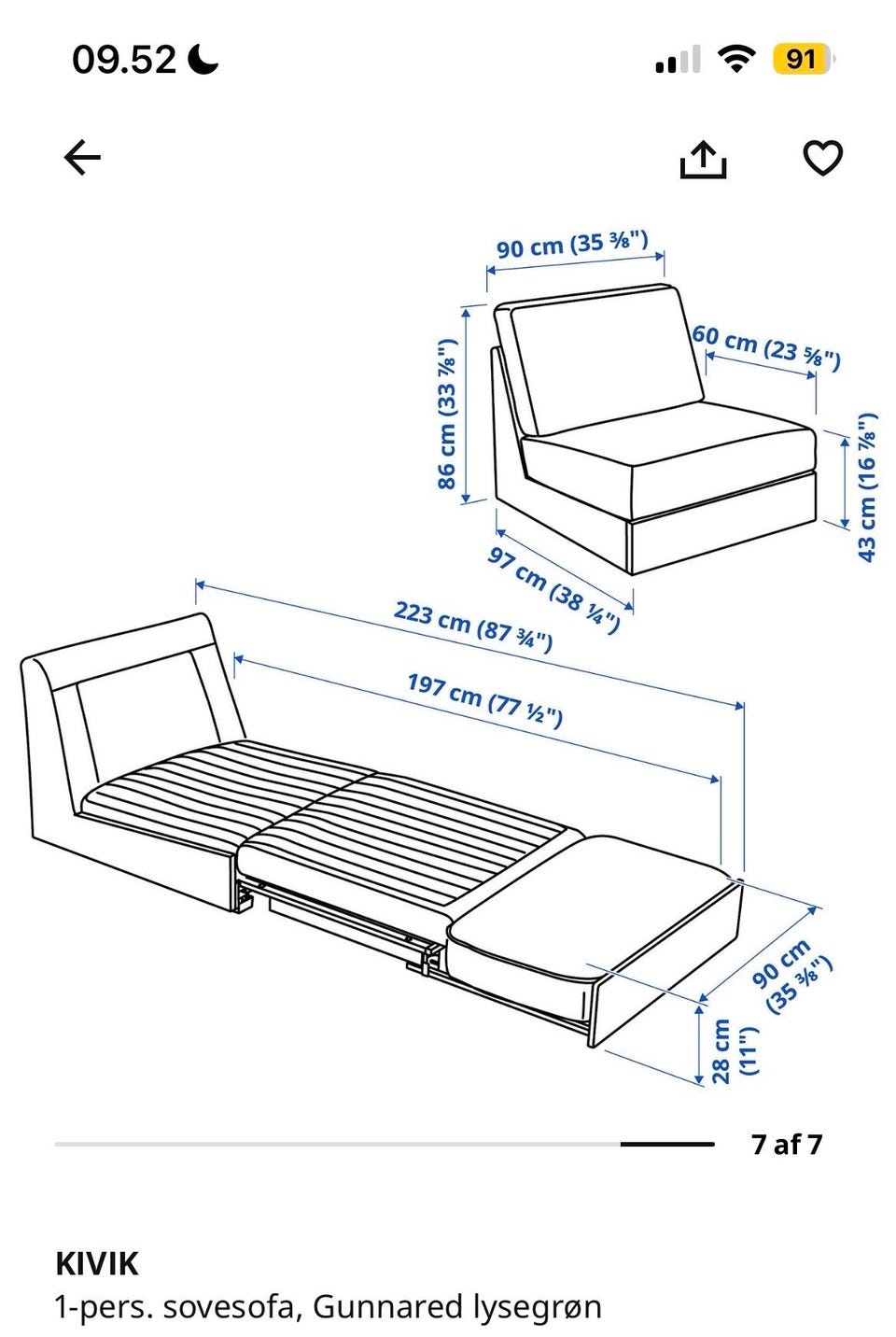 09.52

91

90 cm (35 ⅜")

60 cm (23 ⅝")

86 cm (33 ⅞")

43 cm (16 ⅞")

97 cm (38 ¼")

223 cm (87 ¾")

197 cm (77 ½")

90 cm (35 ⅜")

28 cm (11")

7 af 7

KIVIK
1-pers. sovesofa, Gunnared lysegrøn