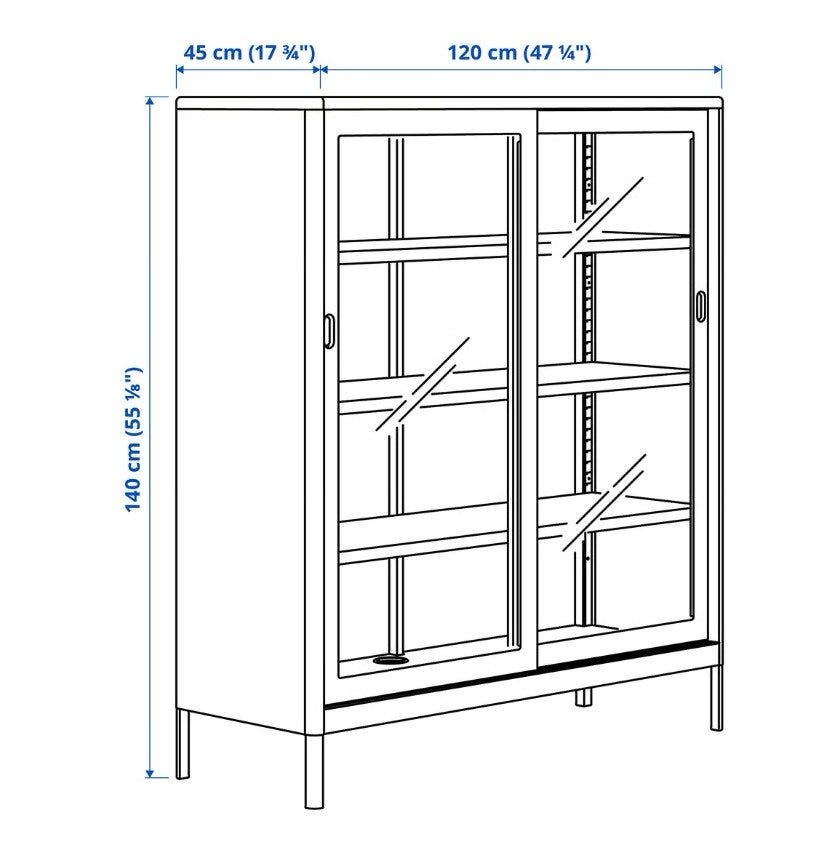 45 cm (17 ¾")
120 cm (47 ¼")
140 cm (55 ⅛")