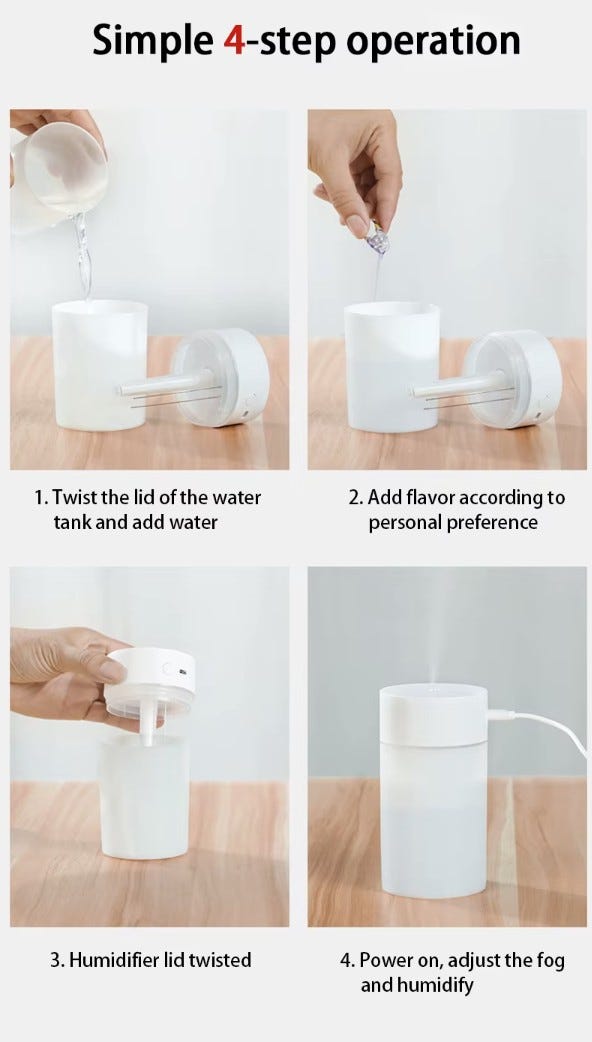 Simple 4-step operation

1. Twist the lid of the water tank and add water

2. Add flavor according to personal preference

3. Humidifier lid twisted

4. Power on, adjust the fog and humidify