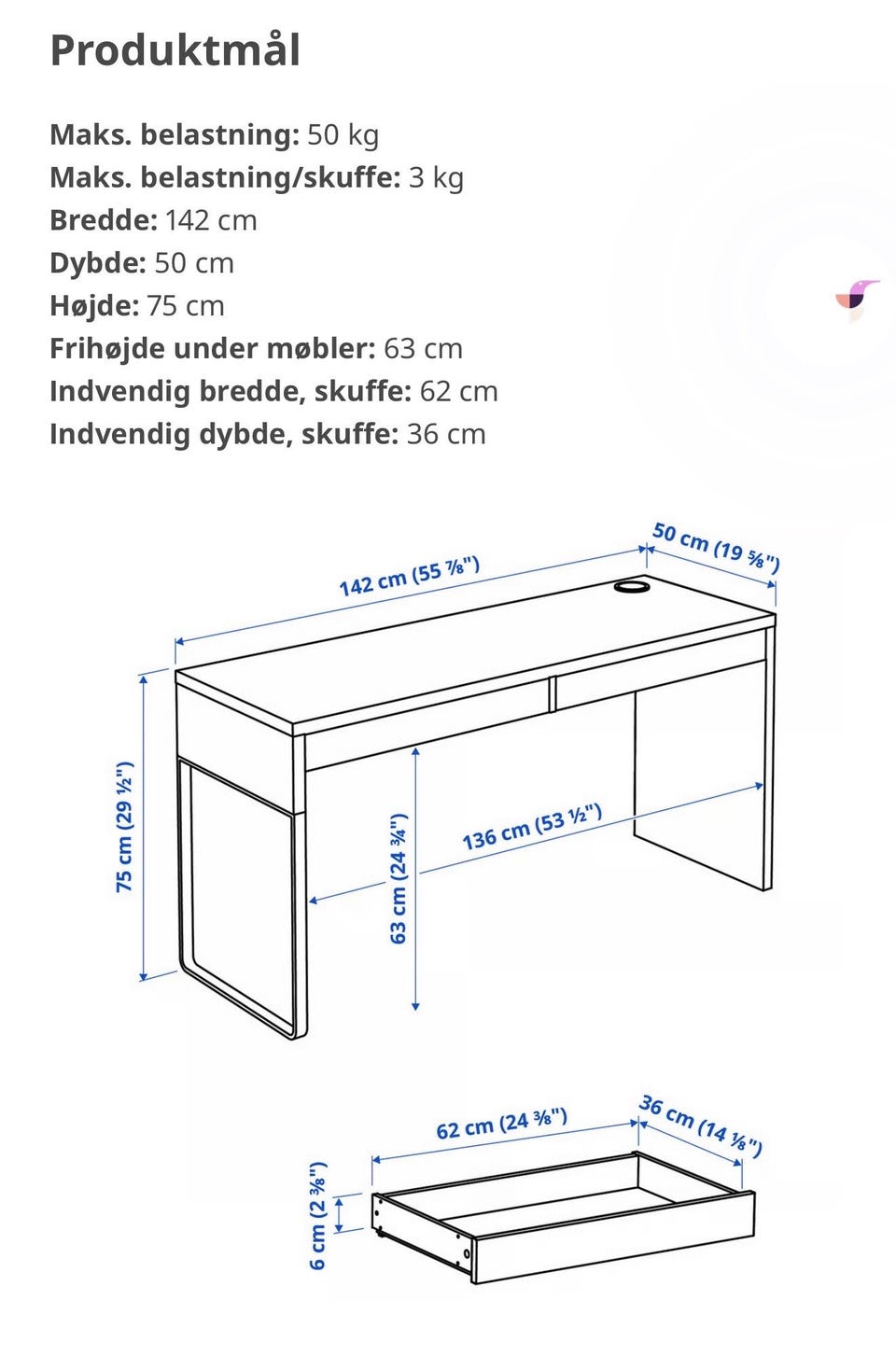 Produktmål

Maks. belastning: 50 kg
Maks. belastning/skuffe: 3 kg
Bredde: 142 cm
Dybde: 50 cm
Højde: 75 cm
Frihøjde under møbler: 63 cm
Indvendig bredde, skuffe: 62 cm
Indvendig dybde, skuffe: 36 cm

142 cm (55 ⅞")
50 cm (19 ⅝")
75 cm (29 ½")
63 cm (24 ¾")
136 cm (53 ½")

62 cm (24 ⅜")
36 cm (14 ⅛")
6 cm (2 ⅜")