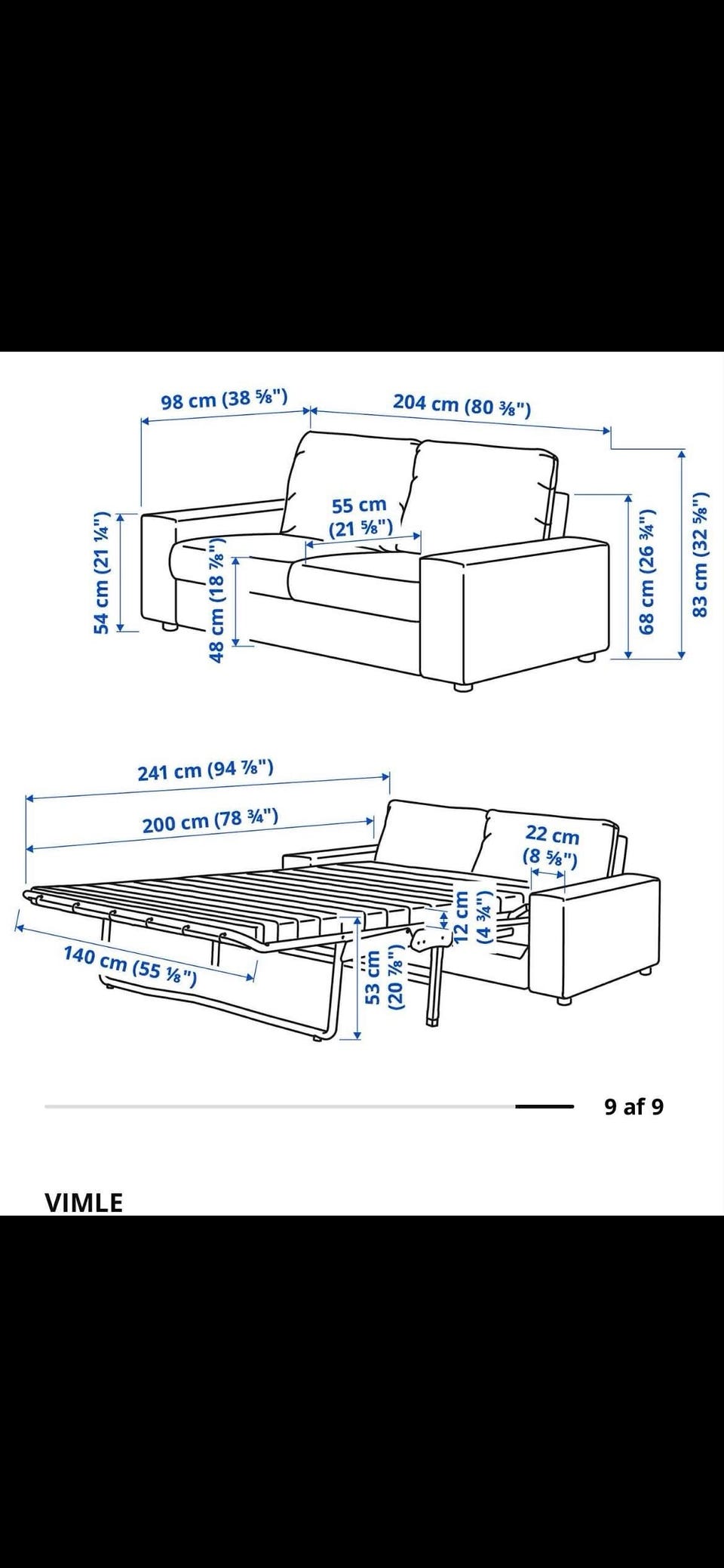 98 cm (38 ⅝")
204 cm (80 ⅜")
55 cm
(21 ⅝")
54 cm (21 ¼")
48 cm (18 ⅞")
68 cm (26 ¾")
83 cm (32 ⅝")

241 cm (94 ⅞")
200 cm (78 ¾")
22 cm
(8 ⅝")
12 cm
(4 ¾")
140 cm (55 ⅛")
53 cm
(20 ⅞")

9 af 9

VIMLE