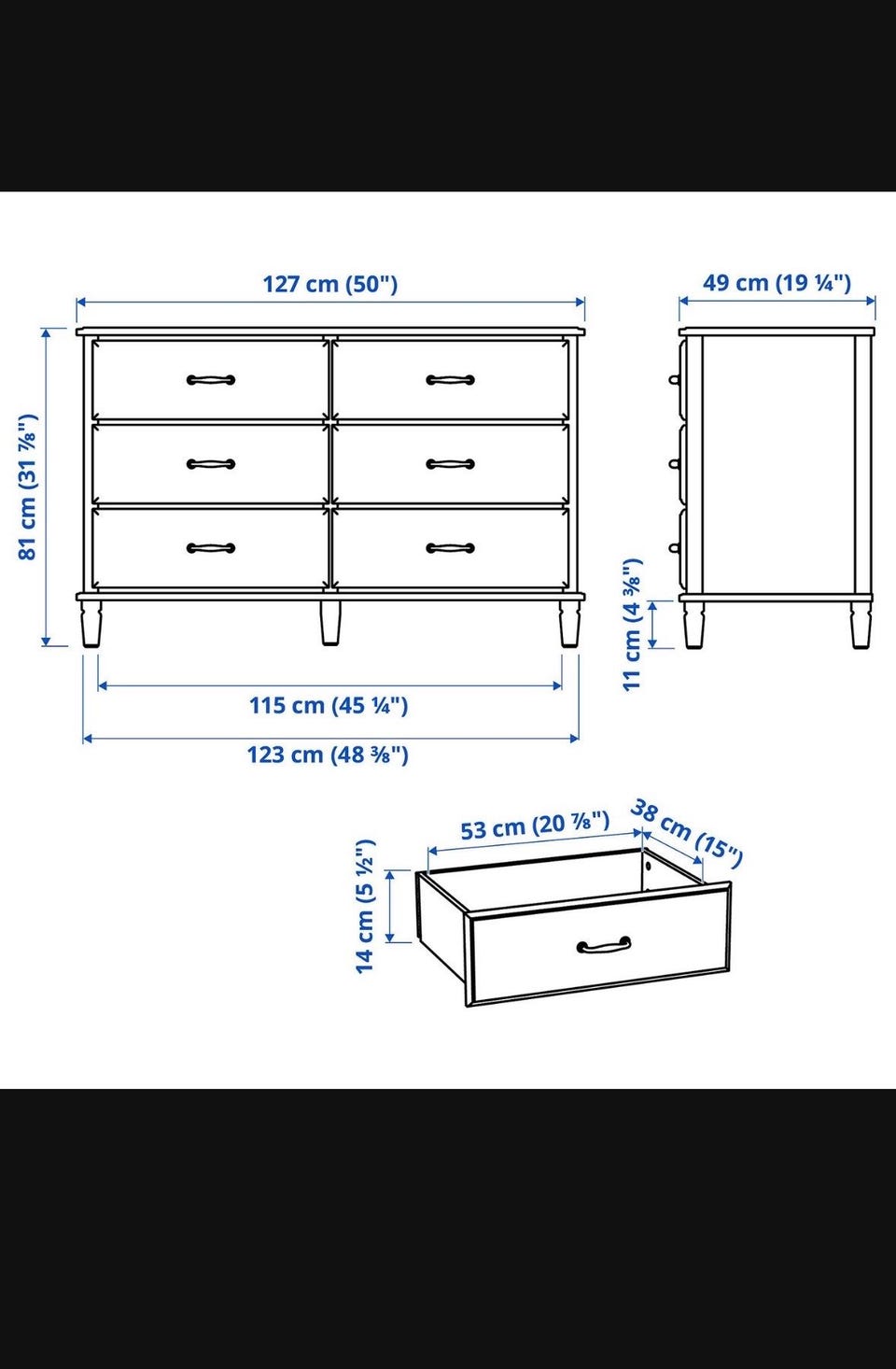 127 cm (50")

49 cm (19 ¼")

81 cm (31 ⅞")

11 cm (4 ⅜")

115 cm (45 ¼")

123 cm (48 ⅜")

53 cm (20 ⅞")

38 cm (15")

14 cm (5 ½")