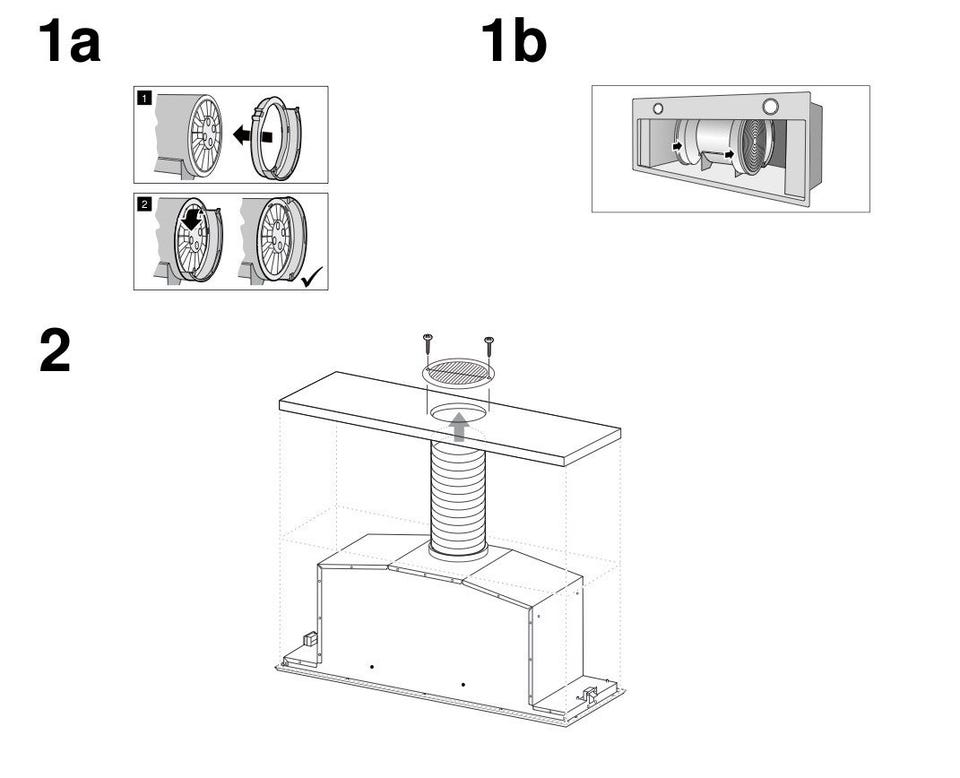 1a

1

2

1b

2