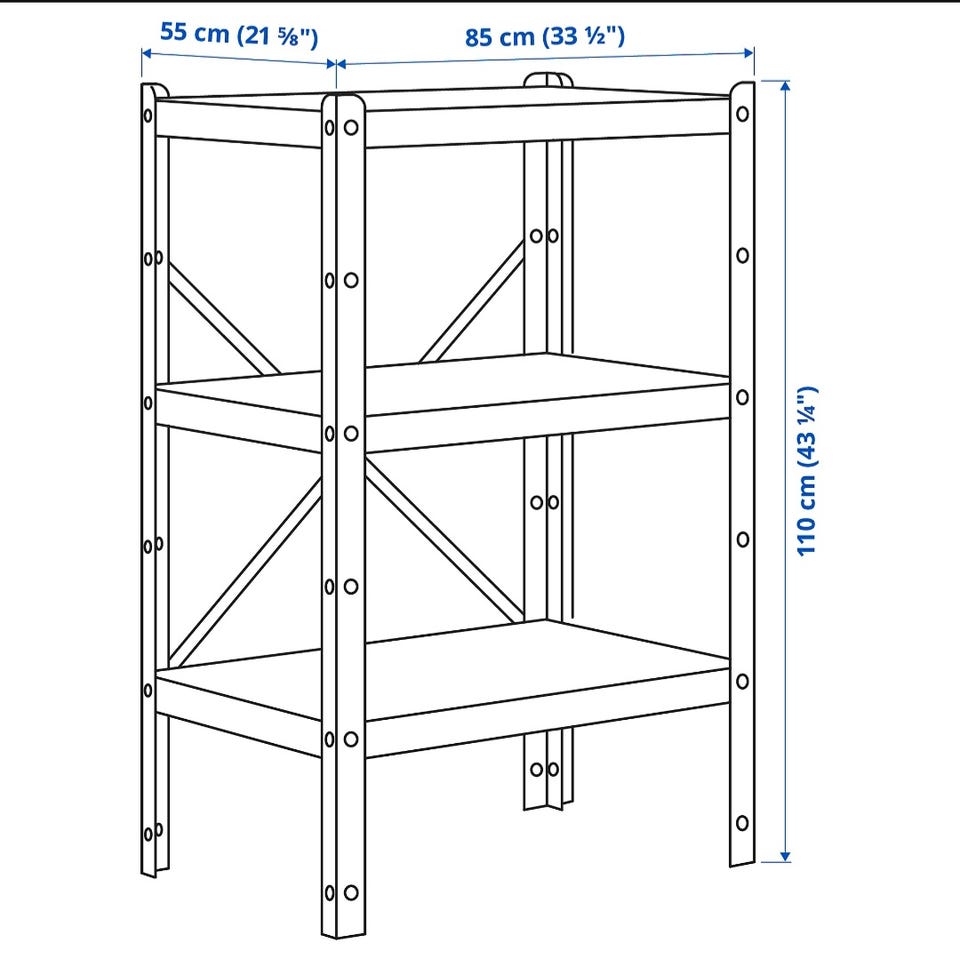 55 cm (21 ⅝")
85 cm (33 ½")
110 cm (43 ¼")