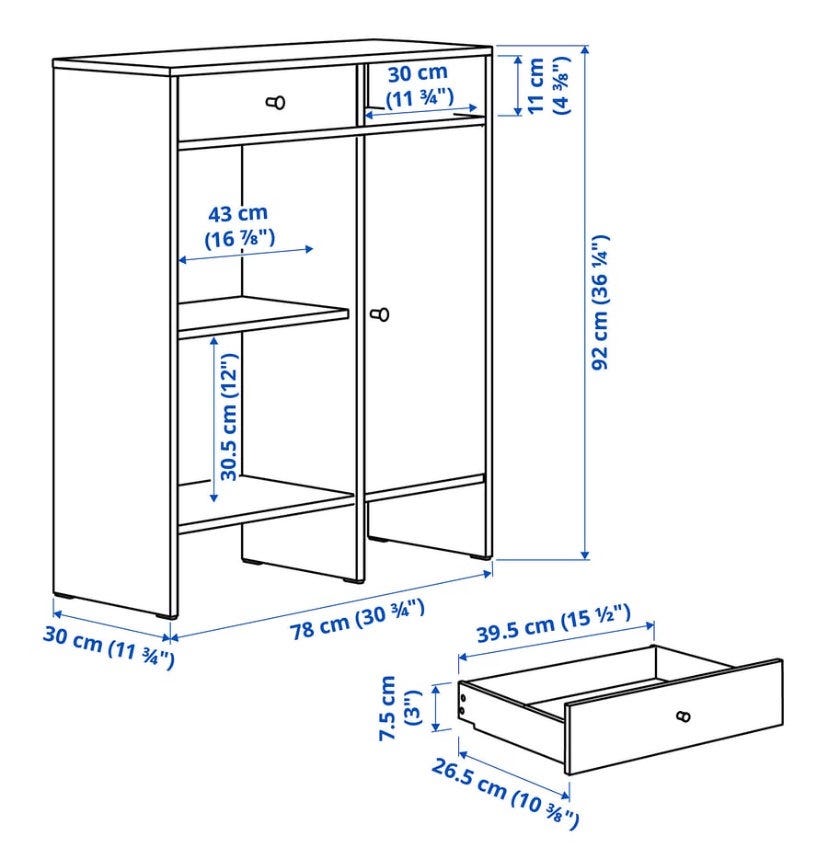 30 cm
(11 ¾")

11 cm
(4 ⅜")

43 cm
(16 ⅞")

92 cm (36 ¼")

30.5 cm (12")

30 cm (11 ¾")

78 cm (30 ¾")

39.5 cm (15 ½")

7.5 cm
(3")

26.5 cm (10 ⅜")