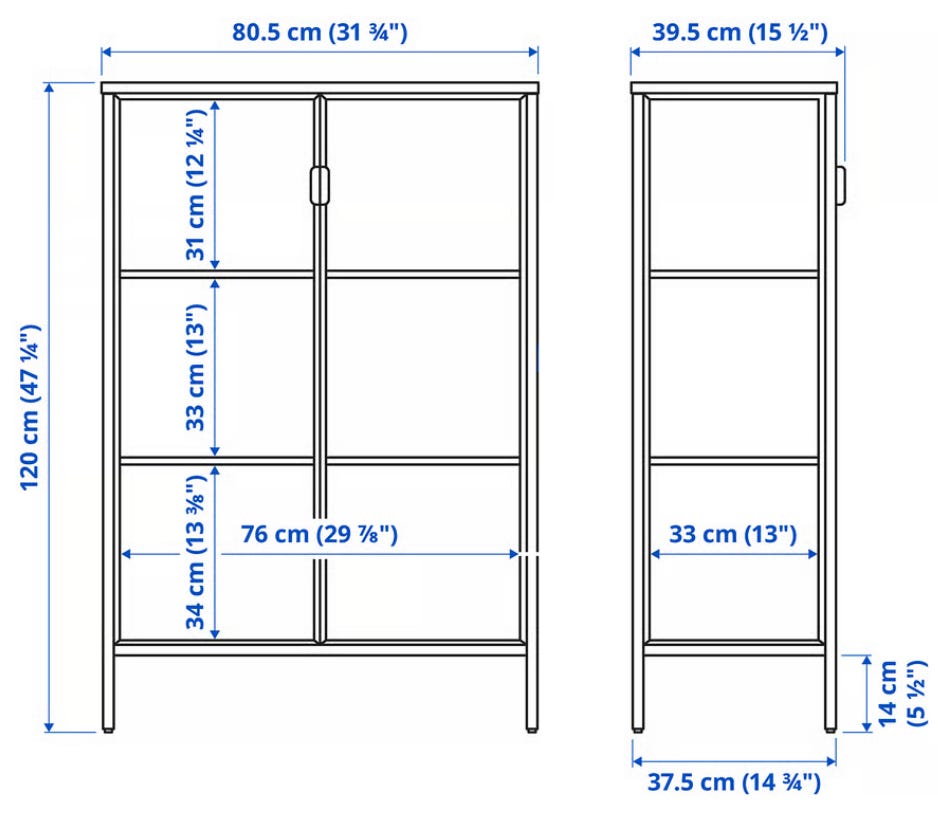 80.5 cm (31 ¾")

39.5 cm (15 ½")

120 cm (47 ¼")

31 cm (12 ¼")

33 cm (13")

34 cm (13 ⅜")

76 cm (29 ⅞")

33 cm (13")

14 cm (5 ½")

37.5 cm (14 ¾")