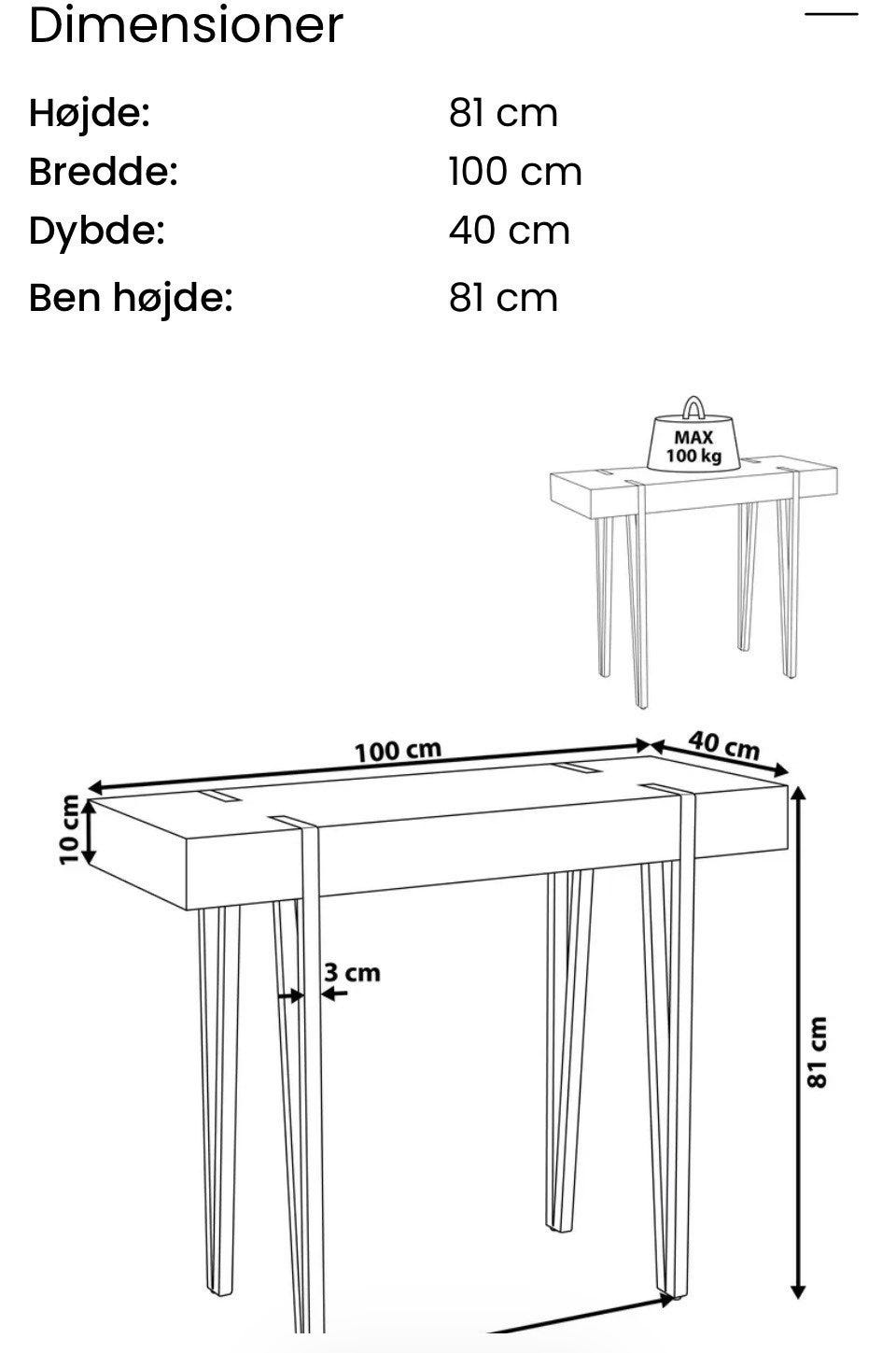 Dimensioner

| Højde: | 81 cm |
|---|---|
| Bredde: | 100 cm |
| Dybde: | 40 cm |
| Ben højde: | 81 cm |

MAX
100 kg

100 cm
40 cm
10 cm
3 cm
81 cm