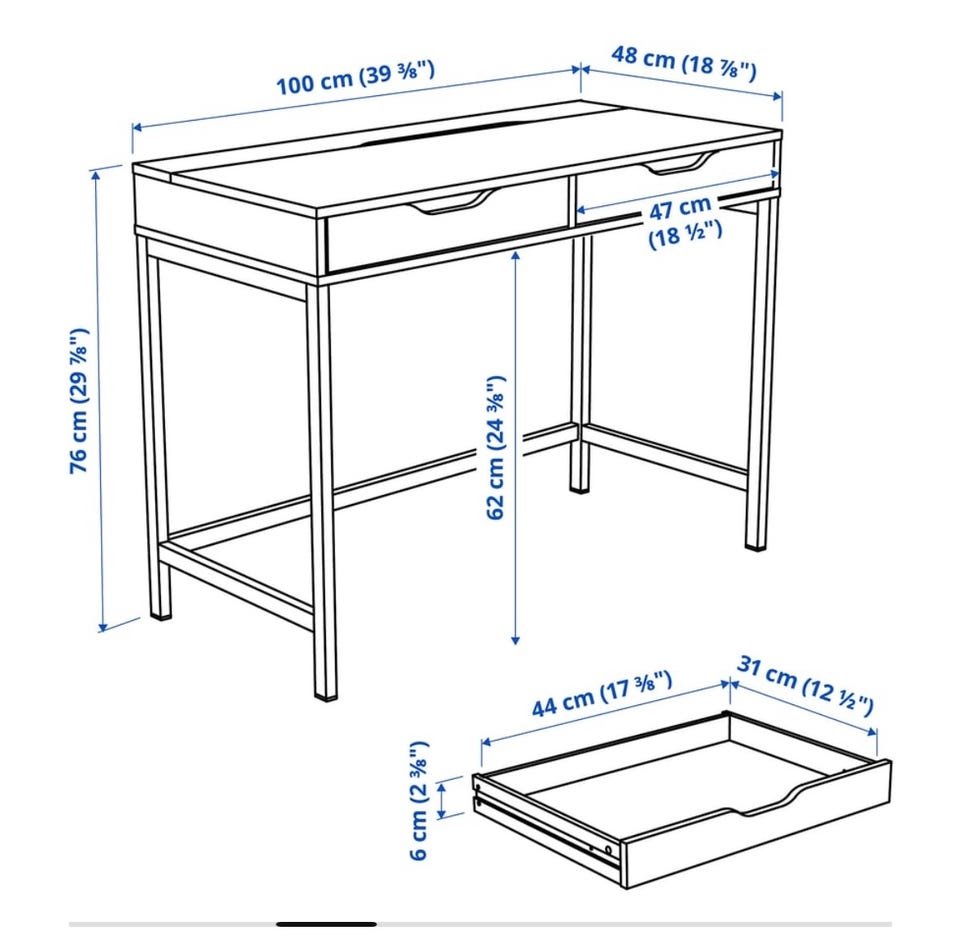 100 cm (39 ⅜")

48 cm (18 ⅞")

47 cm (18 ½")

76 cm (29 ⅞")

62 cm (24 ⅜")

44 cm (17 ⅜")

31 cm (12 ½")

6 cm (2 ⅜")