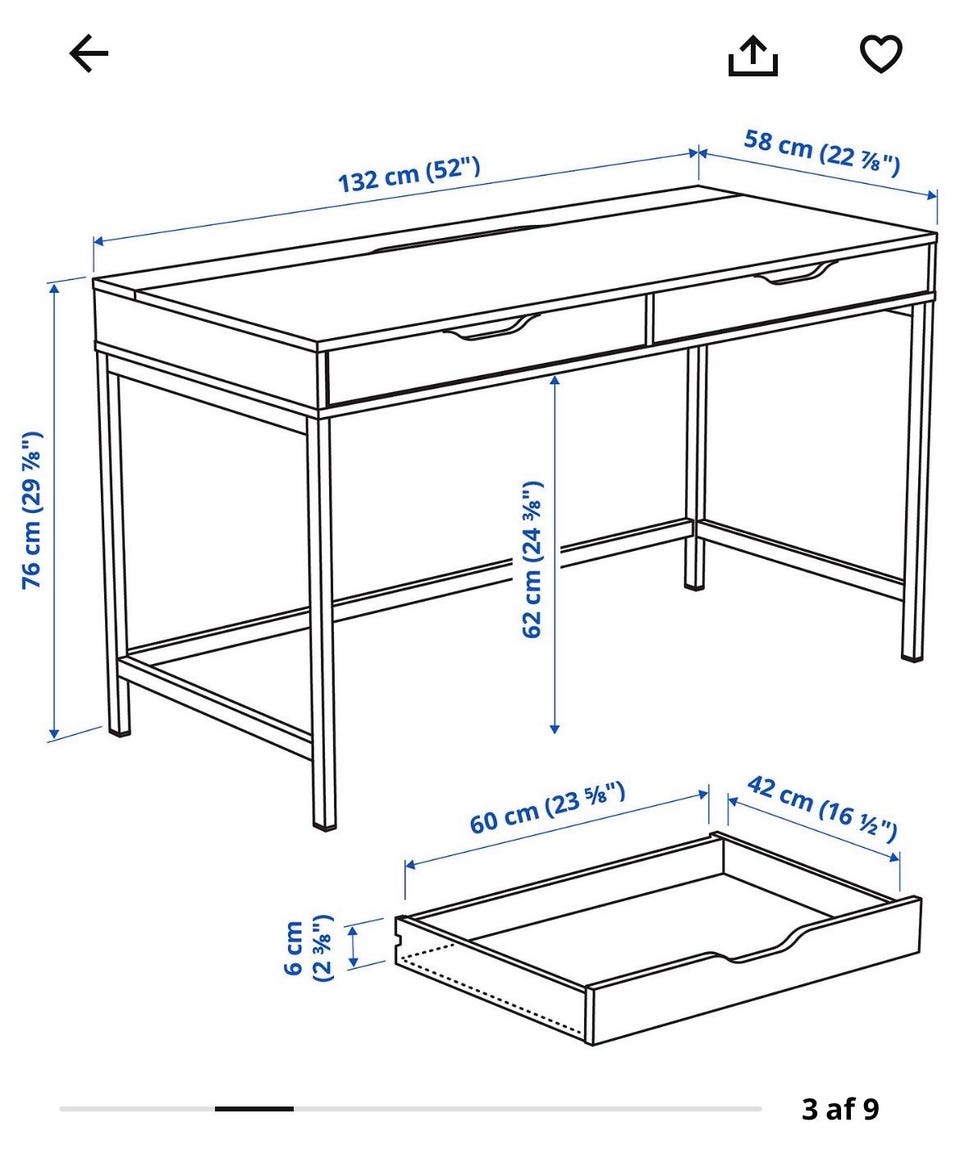 132 cm (52")

58 cm (22 ⅞")

76 cm (29 ⅞")

62 cm (24 ⅜")

60 cm (23 ⅝")

42 cm (16 ½")

6 cm (2 ⅜")

3 af 9