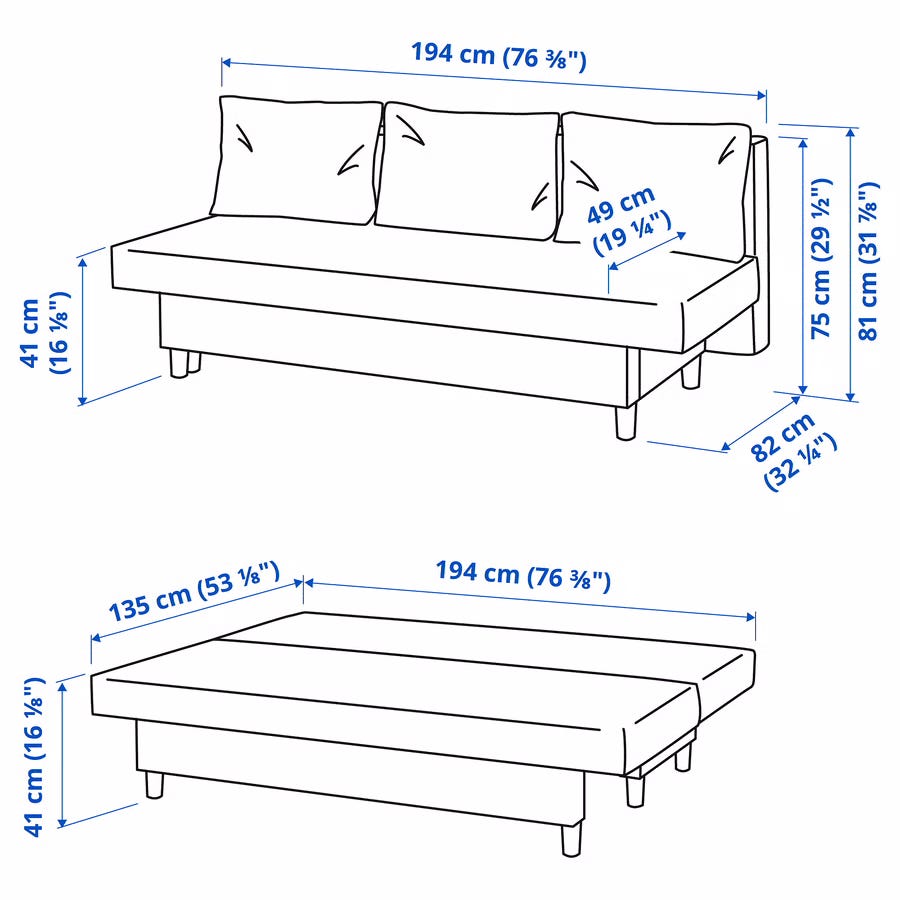 194 cm (76 ⅜")

49 cm (19 ¼")

41 cm (16 ⅛")

75 cm (29 ½")

81 cm (31 ⅞")

82 cm (32 ¼")

135 cm (53 ⅛")

194 cm (76 ⅜")

41 cm (16 ⅛")