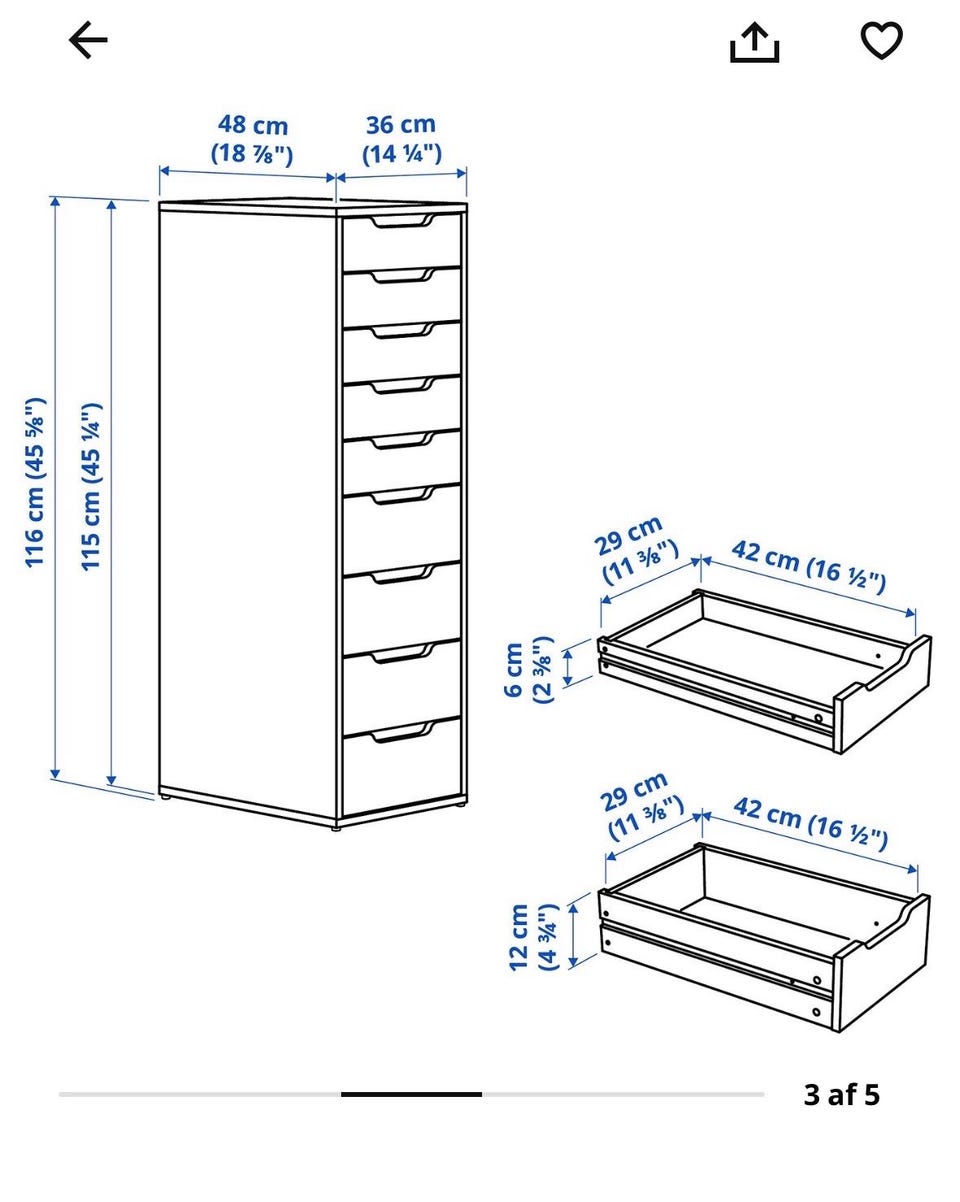 48 cm
(18 ⅞")

36 cm
(14 ¼")

116 cm (45 ⅝")

115 cm (45 ¼")

29 cm
(11 ⅜")

42 cm (16 ½")

6 cm
(2 ⅜")

29 cm
(11 ⅜")

42 cm (16 ½")

12 cm
(4 ¾")

3 af 5