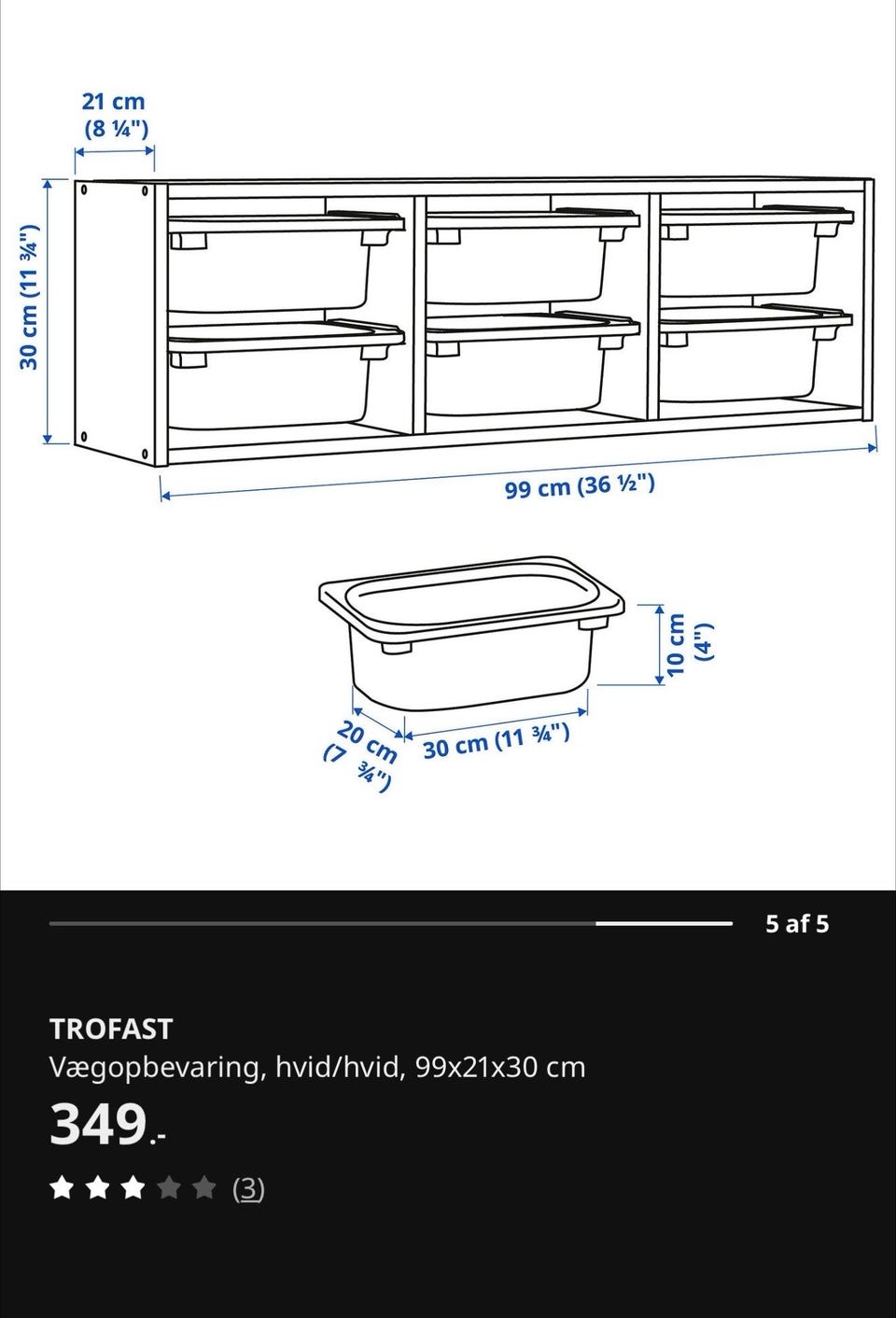 21 cm
(8 ¼")

30 cm (11 ¾")

99 cm (36 ½")

10 cm
(4")

20 cm
(7 ¾")

30 cm (11 ¾")

5 af 5

TROFAST
Vægopbevaring, hvid/hvid, 99x21x30 cm
349.-
(3)