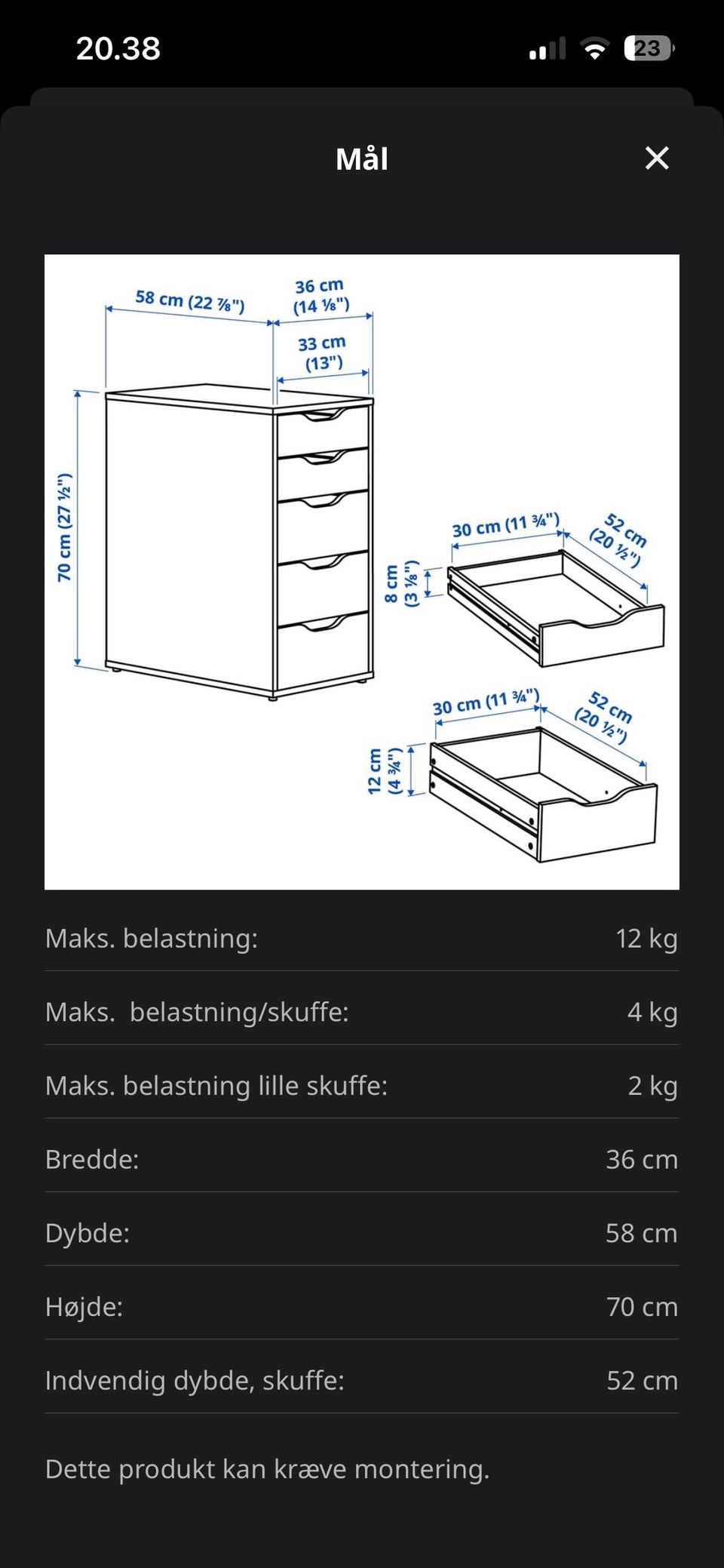 20.38

23

Mål

58 cm (22 ⅞")
36 cm (14 ⅛")
33 cm (13")
70 cm (27 ½")
30 cm (11 ¾")
52 cm (20 ½")
8 cm (3 ⅛")
30 cm (11 ¾")
52 cm (20 ½")
12 cm (4 ¾")

| | |
|---|---|
| Maks. belastning: | 12 kg |
| Maks. belastning/skuffe: | 4 kg |
| Maks. belastning lille skuffe: | 2 kg |
| Bredde: | 36 cm |
| Dybde: | 58 cm |
| Højde: | 70 cm |
| Indvendig dybde, skuffe: | 52 cm |

Dette produkt kan kræve montering.