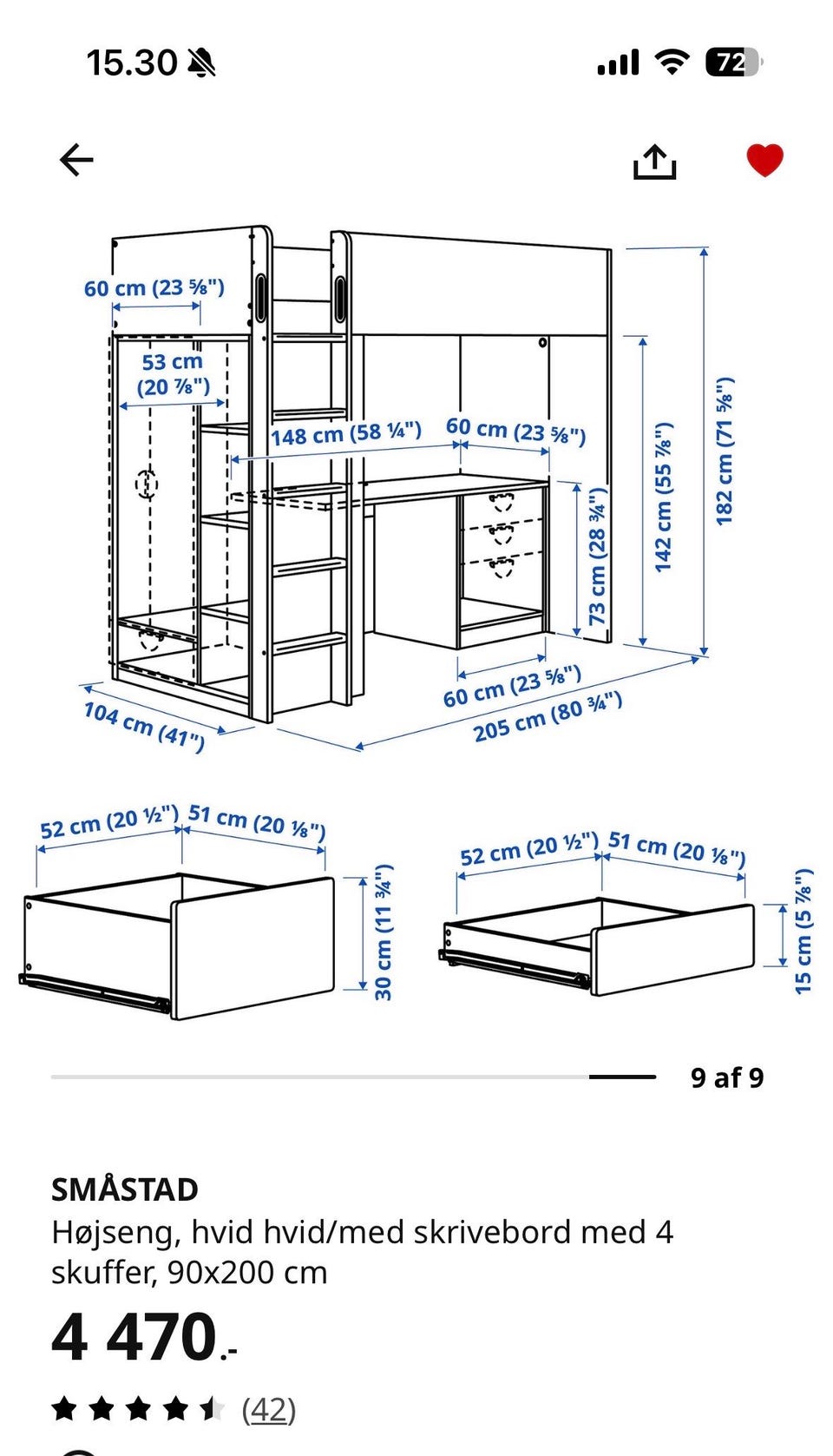 15.30

72

60 cm (23 ⅝")

53 cm (20 ⅞")

148 cm (58 ¼")

60 cm (23 ⅝")

73 cm (28 ¾")

142 cm (55 ⅞")

182 cm (71 ⅝")

60 cm (23 ⅝")

205 cm (80 ¾")

104 cm (41")

52 cm (20 ½") 51 cm (20 ⅛")

30 cm (11 ¾")

52 cm (20 ½") 51 cm (20 ⅛")

15 cm (5 ⅞")

9 af 9

SMÅSTAD
Højseng, hvid hvid/med skrivebord med 4 skuffer, 90x200 cm

4 470.-

(42)