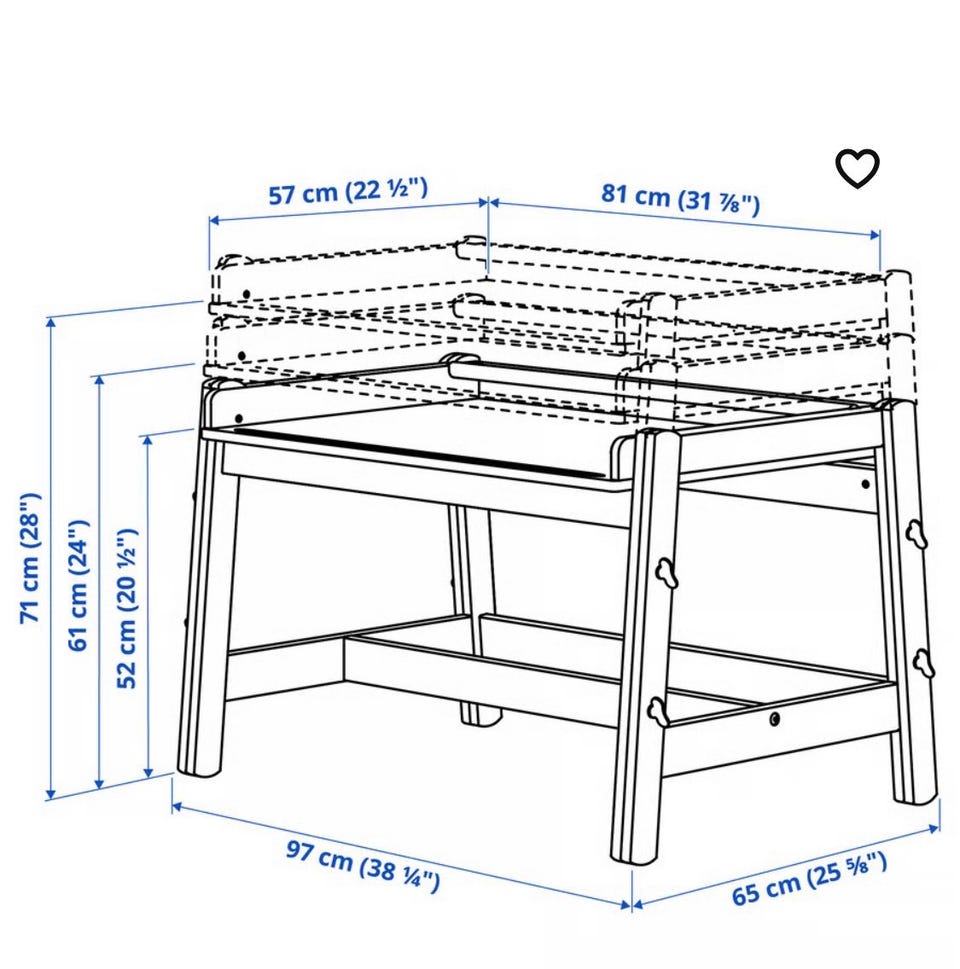 57 cm (22 ½")
81 cm (31 ⅞")
71 cm (28")
61 cm (24")
52 cm (20 ½")
97 cm (38 ¼")
65 cm (25 ⅝")