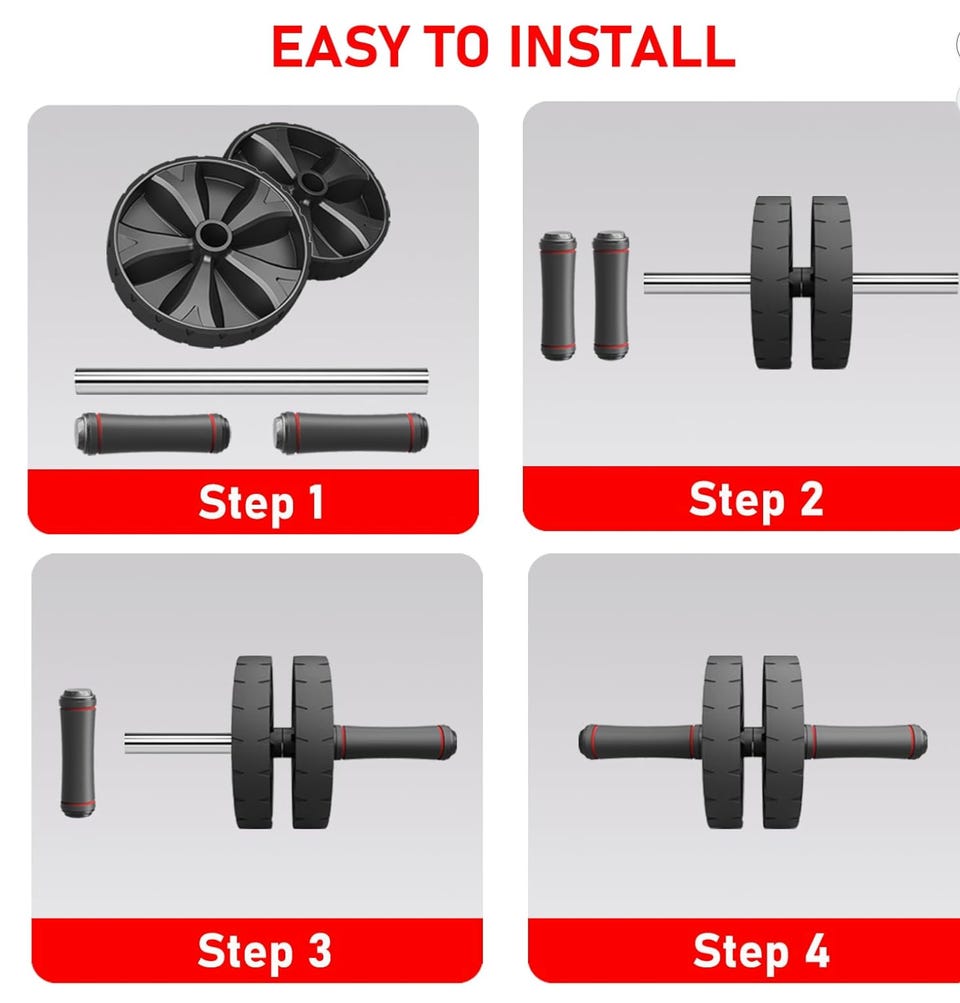 EASY TO INSTALL

Step 1

Step 2

Step 3

Step 4