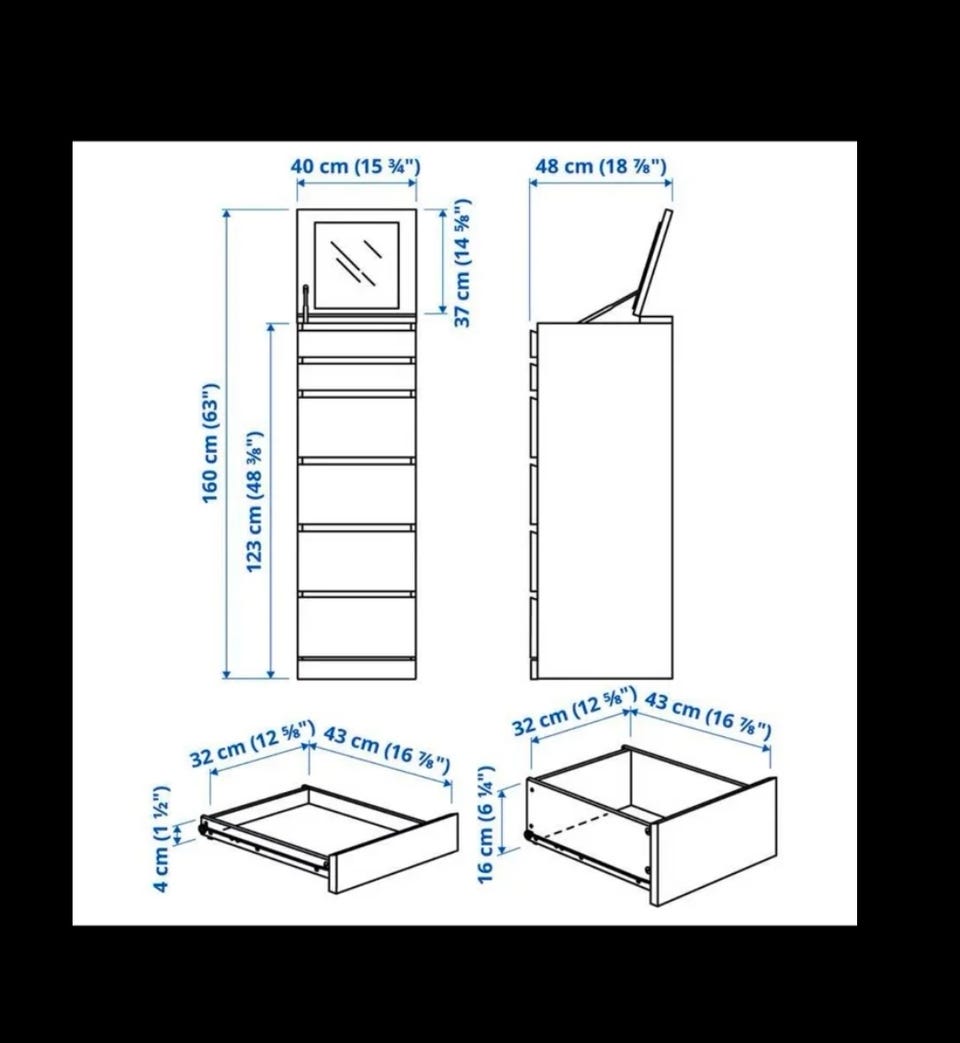 40 cm (15 ¾")
48 cm (18 ⅞")
37 cm (14 ⅝")
160 cm (63")
123 cm (48 ⅜")
32 cm (12 ⅝")
43 cm (16 ⅞")
4 cm (1 ½")
32 cm (12 ⅝")
43 cm (16 ⅞")
16 cm (6 ¼")