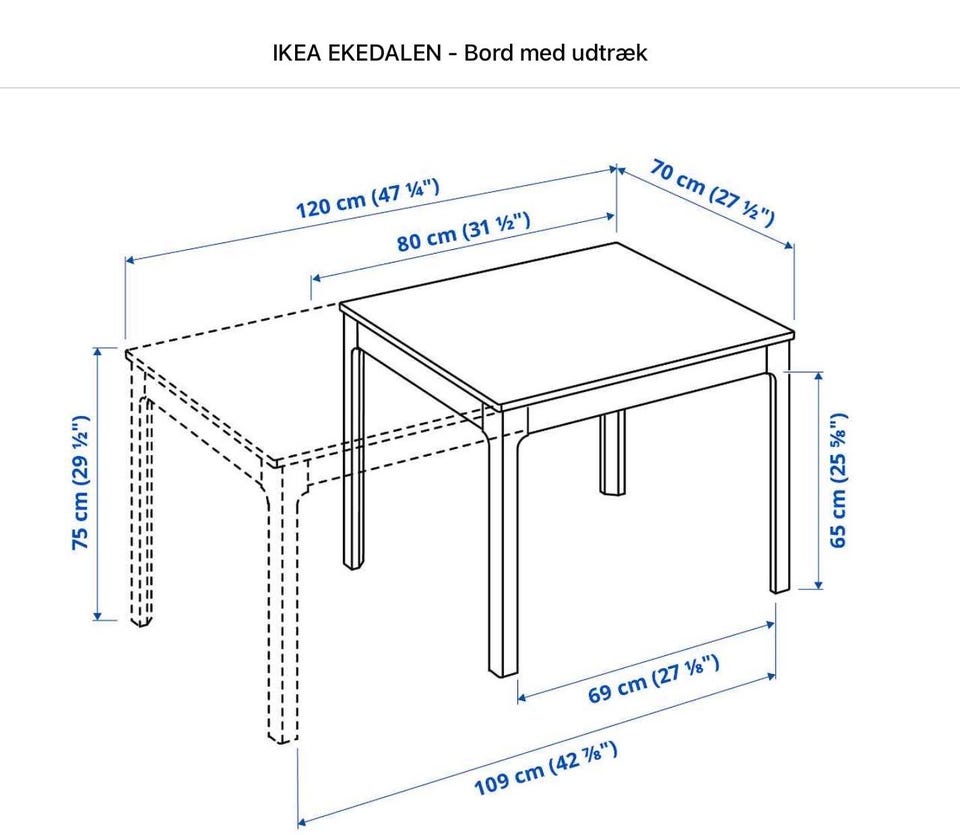 IKEA EKEDALEN - Bord med udtræk

120 cm (47 ¼")

80 cm (31 ½")

70 cm (27 ½")

75 cm (29 ½")

65 cm (25 ⅝")

69 cm (27 ⅛")

109 cm (42 ⅞")