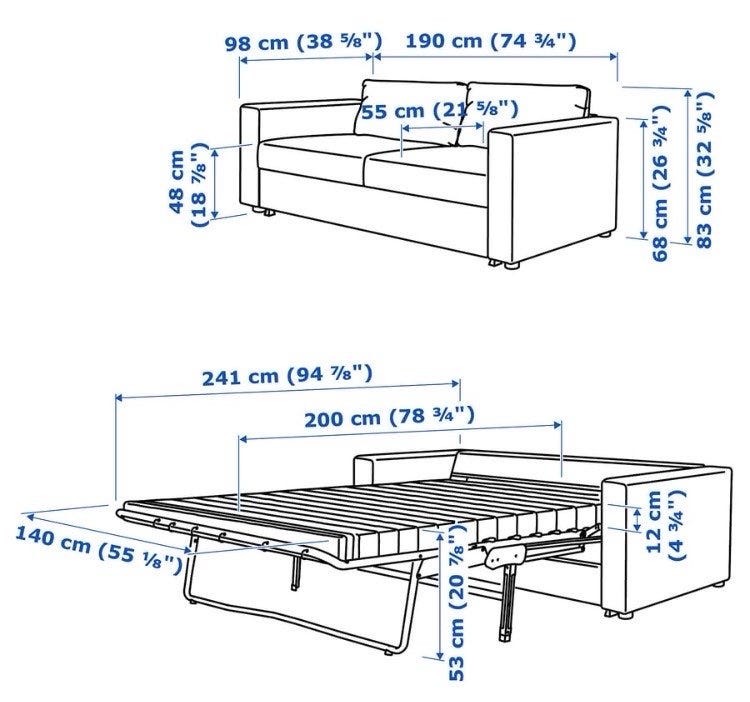 98 cm (38 ⅝")
190 cm (74 ¾")
55 cm (21 ⅝")
48 cm (18 ⅞")
68 cm (26 ¾")
83 cm (32 ⅝")

241 cm (94 ⅞")
200 cm (78 ¾")
140 cm (55 ⅛")
12 cm (4 ¾")
53 cm (20 ⅞")