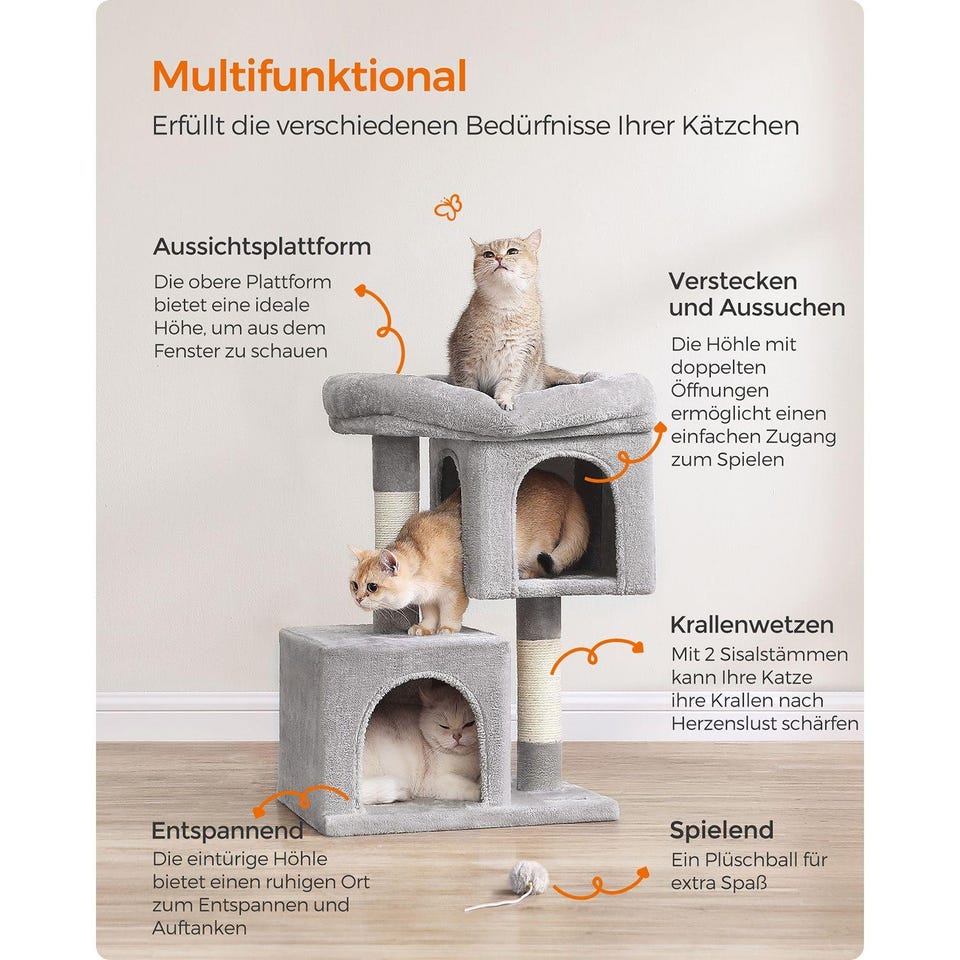 Multifunktional
Erfüllt die verschiedenen Bedürfnisse Ihrer Kätzchen

Aussichtsplattform
Die obere Plattform bietet eine ideale Höhe, um aus dem Fenster zu schauen

Verstecken und Aussuchen
Die Höhle mit doppelten Öffnungen ermöglicht einen einfachen Zugang zum Spielen

Krallenwetzen
Mit 2 Sisalstämmen kann Ihre Katze ihre Krallen nach Herzenslust schärfen

Entspannend
Die eintürige Höhle bietet einen ruhigen Ort zum Entspannen und Auftanken

Spielend
Ein Plüschball für extra Spaß