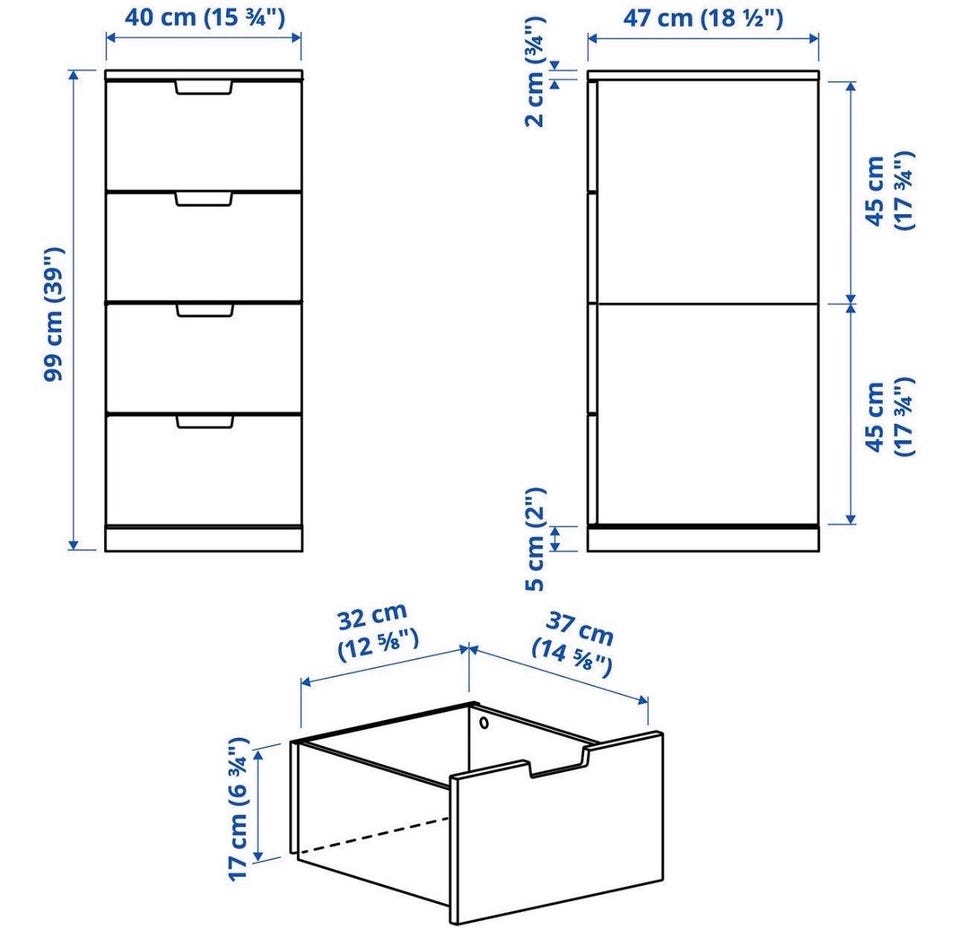 40 cm (15 ¾")

99 cm (39")

47 cm (18 ½")

2 cm (¾")

45 cm (17 ¾")

45 cm (17 ¾")

5 cm (2")

32 cm (12 ⅝")

37 cm (14 ⅝")

17 cm (6 ¾")