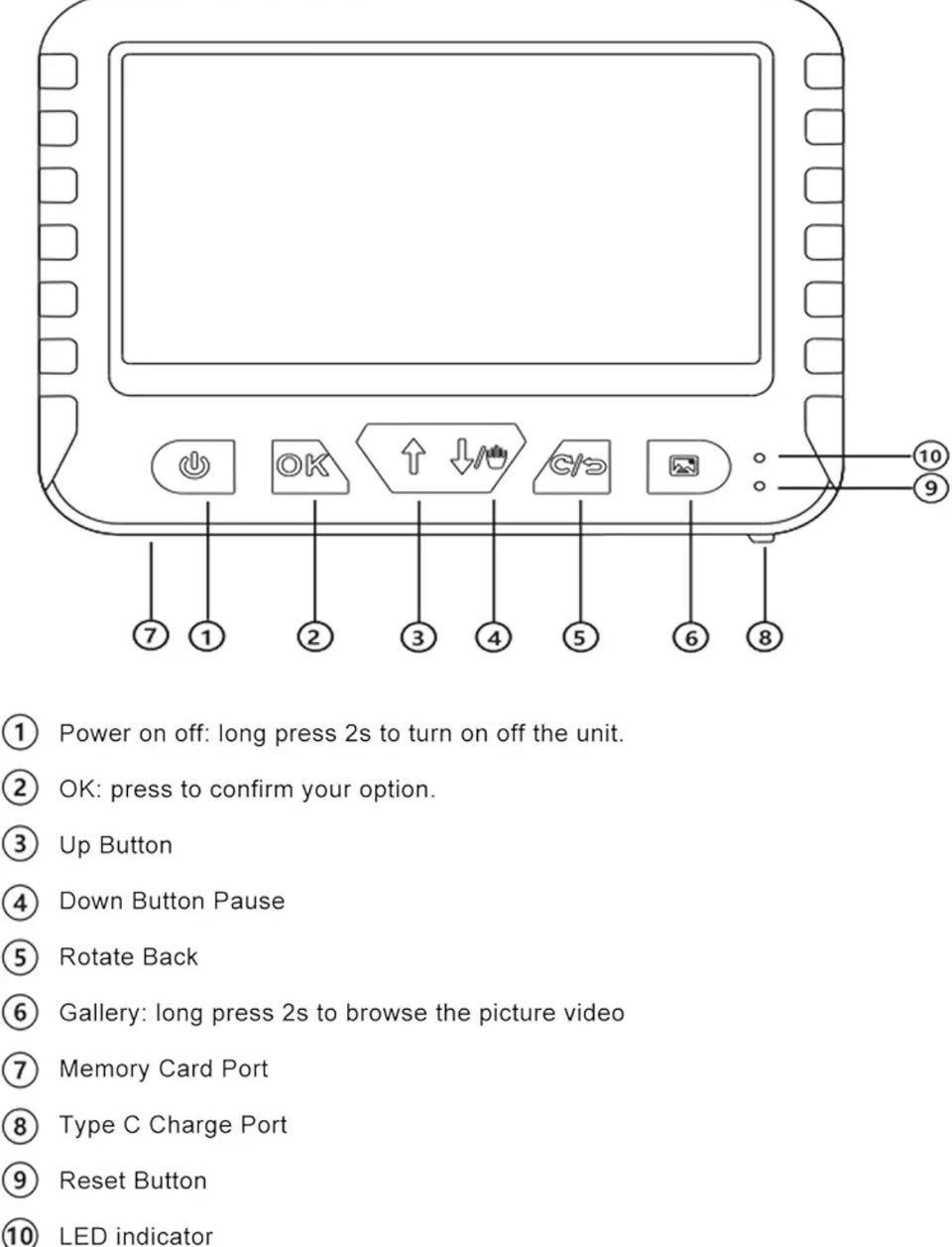 OK

⑩
⑨

⑦ ① ② ③ ④ ⑤ ⑥ ⑧

① Power on off: long press 2s to turn on off the unit.

② OK: press to confirm your option.

③ Up Button

④ Down Button Pause

⑤ Rotate Back

⑥ Gallery: long press 2s to browse the picture video

⑦ Memory Card Port

⑧ Type C Charge Port

⑨ Reset Button

⑩ LED indicator