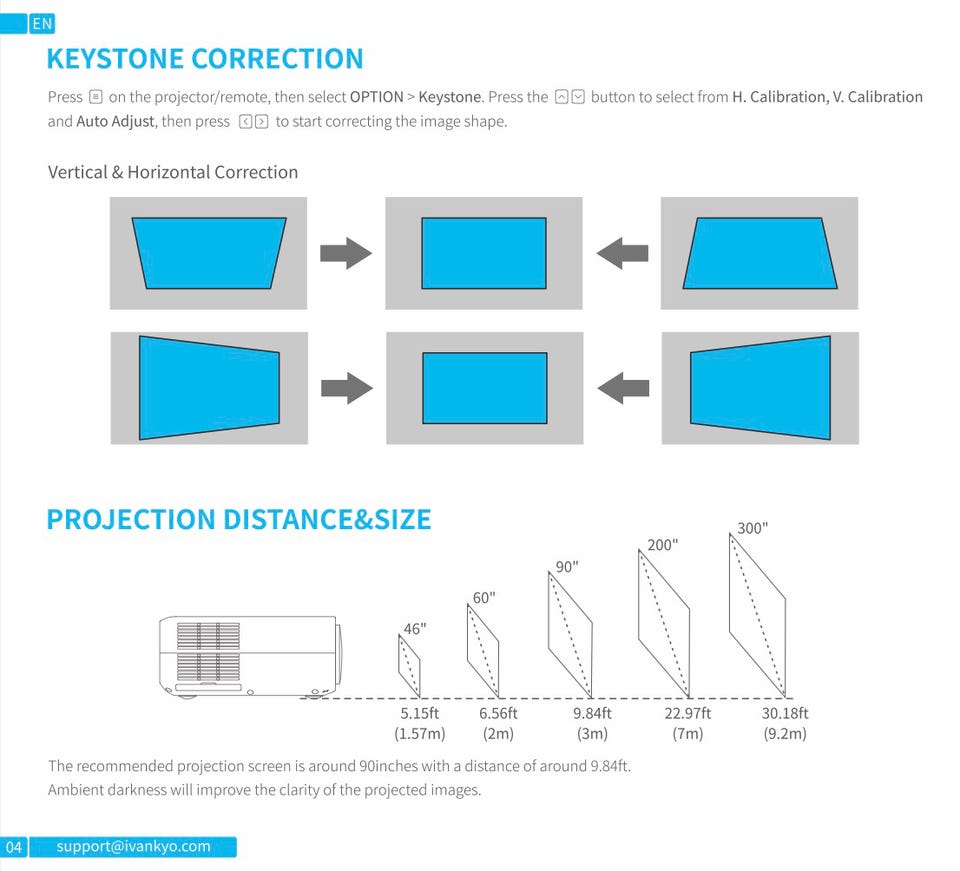 EN

KEYSTONE CORRECTION

Press on the projector/remote, then select OPTION > Keystone. Press the button to select from H. Calibration, V. Calibration and Auto Adjust, then press to start correcting the image shape.

Vertical & Horizontal Correction

PROJECTION DISTANCE&SIZE

46"
60"
90"
200"
300"

5.15ft (1.57m)
6.56ft (2m)
9.84ft (3m)
22.97ft (7m)
30.18ft (9.2m)

The recommended projection screen is around 90inches with a distance of around 9.84ft.
Ambient darkness will improve the clarity of the projected images.

04 support@ivankyo.com