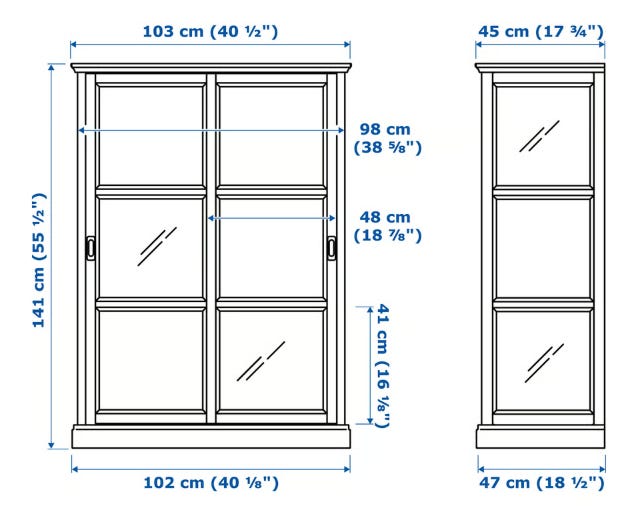 103 cm (40 ½")

45 cm (17 ¾")

98 cm (38 ⅝")

48 cm (18 ⅞")

141 cm (55 ½")

41 cm (16 ⅛")

102 cm (40 ⅛")

47 cm (18 ½")