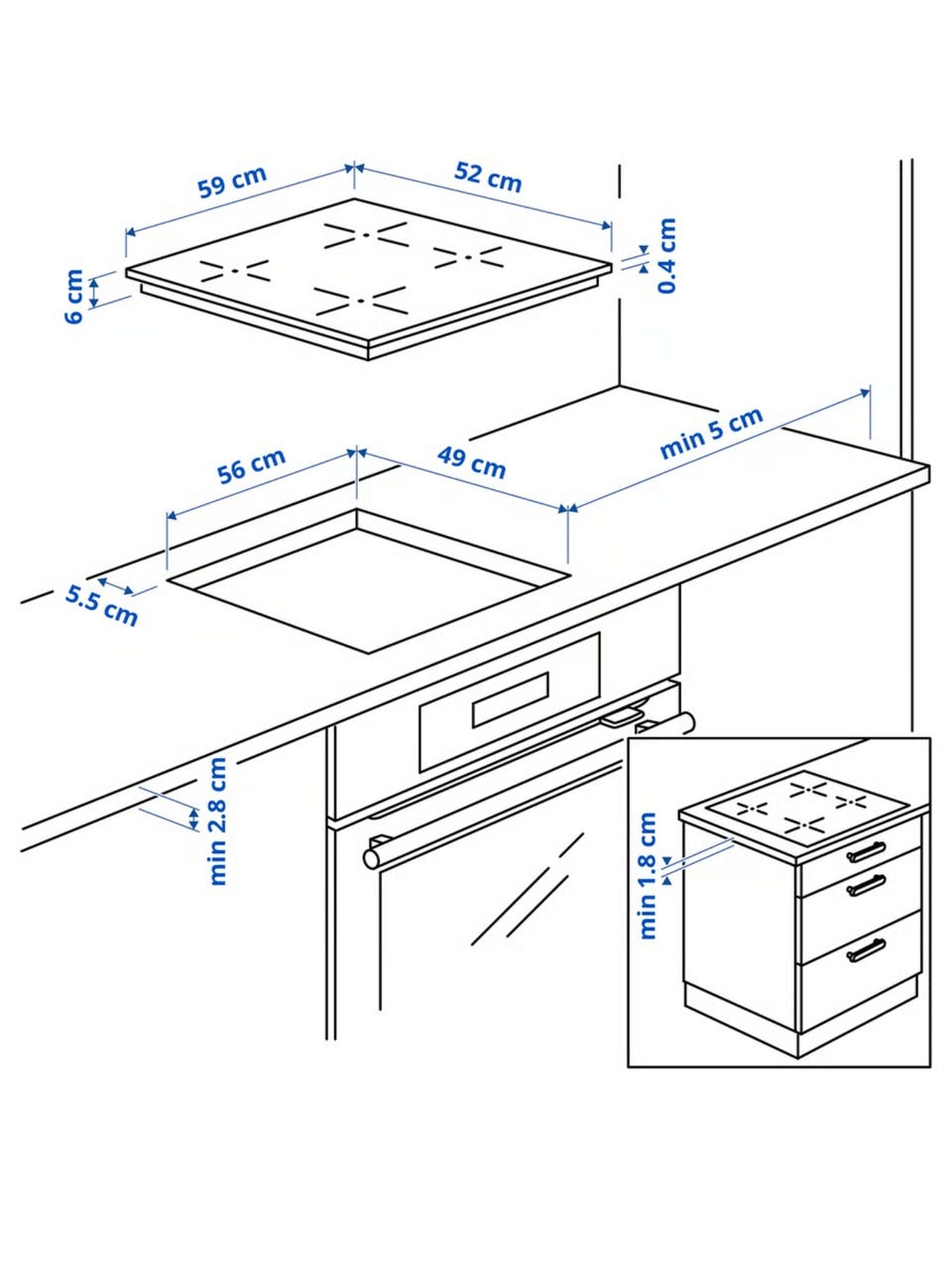 59 cm
52 cm
6 cm
0.4 cm
56 cm
49 cm
min 5 cm
5.5 cm
min 2.8 cm
min 1.8 cm