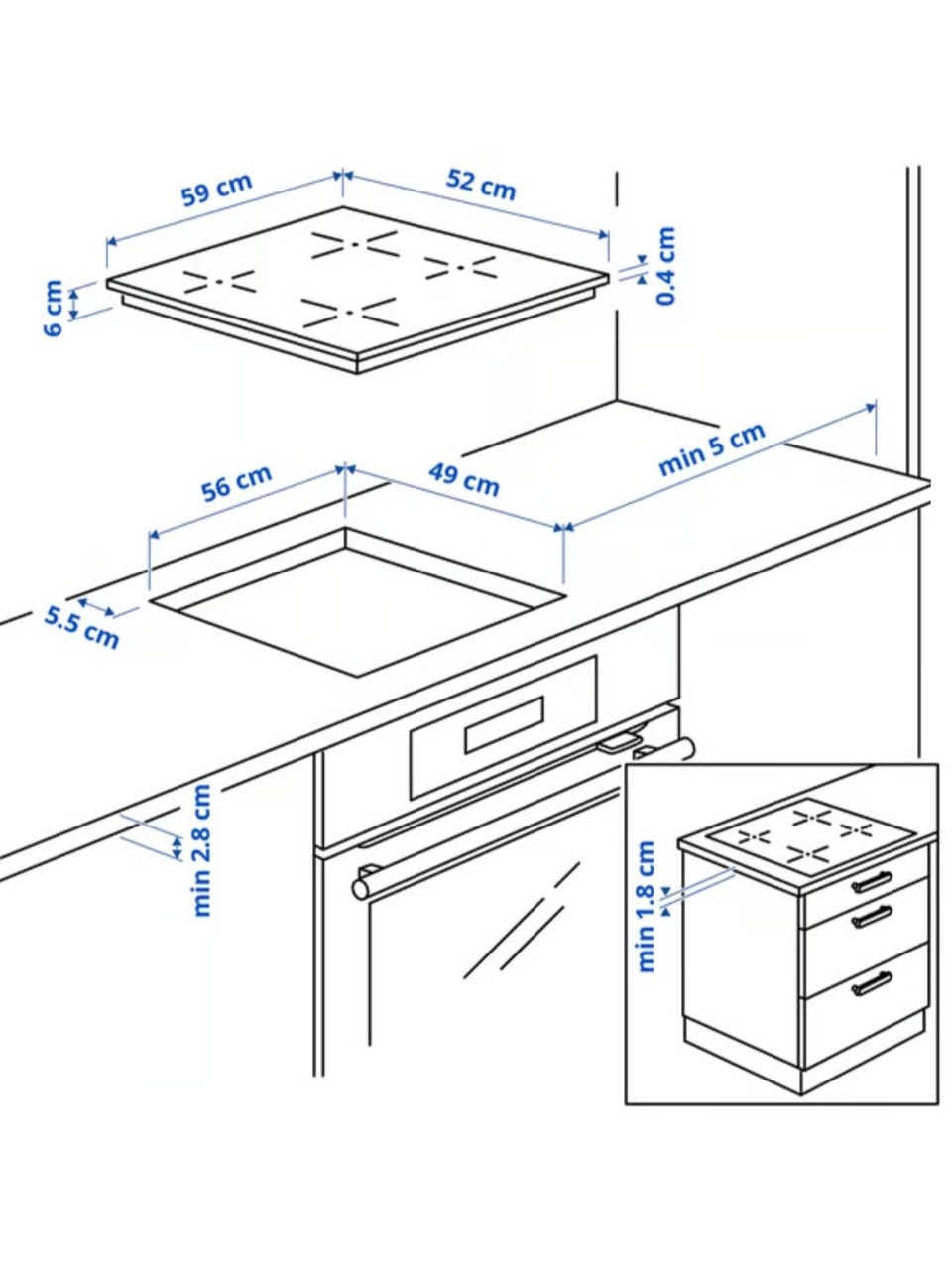 59 cm
52 cm
6 cm
0.4 cm
56 cm
49 cm
min 5 cm
5.5 cm
min 2.8 cm
min 1.8 cm