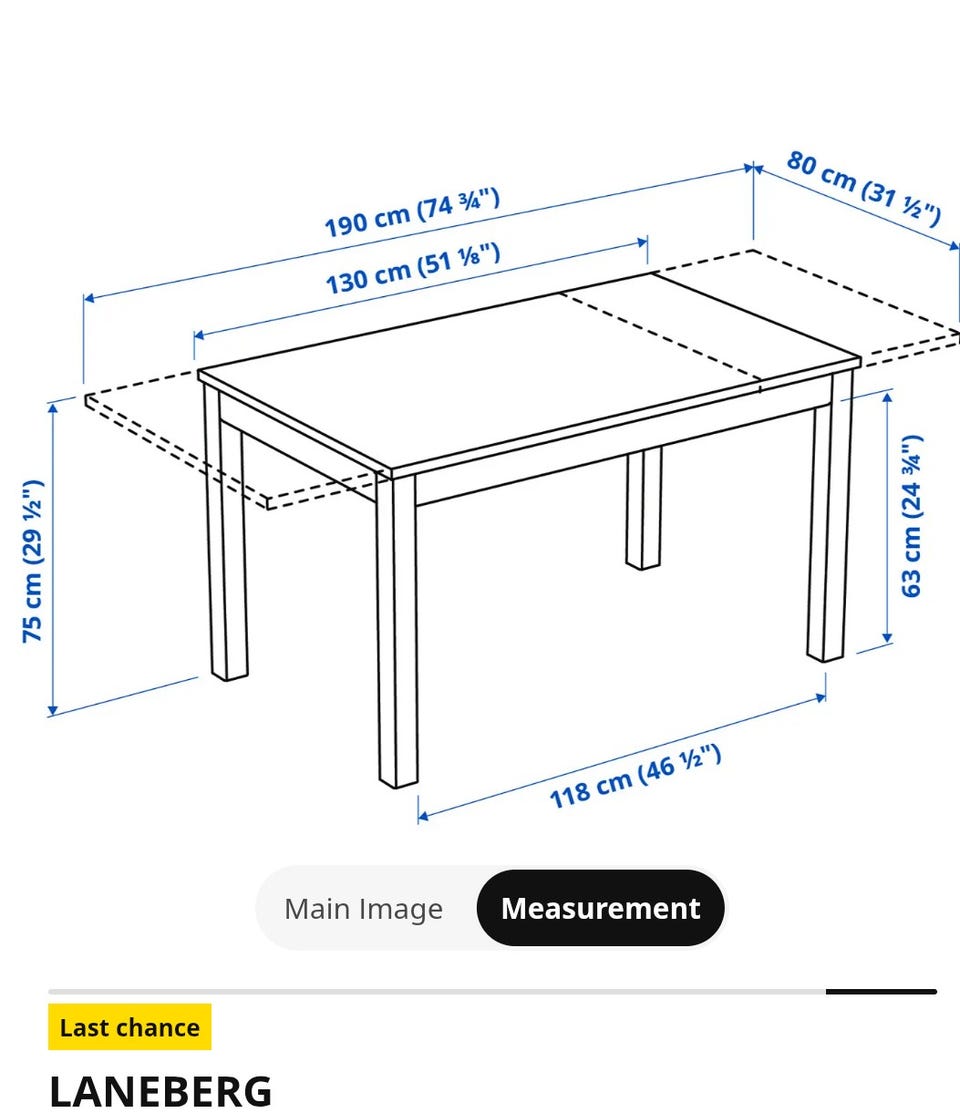 190 cm (74 ¾")
80 cm (31 ½")
130 cm (51 ⅛")
75 cm (29 ½")
63 cm (24 ¾")
118 cm (46 ½")

Main Image
Measurement

Last chance
LANEBERG