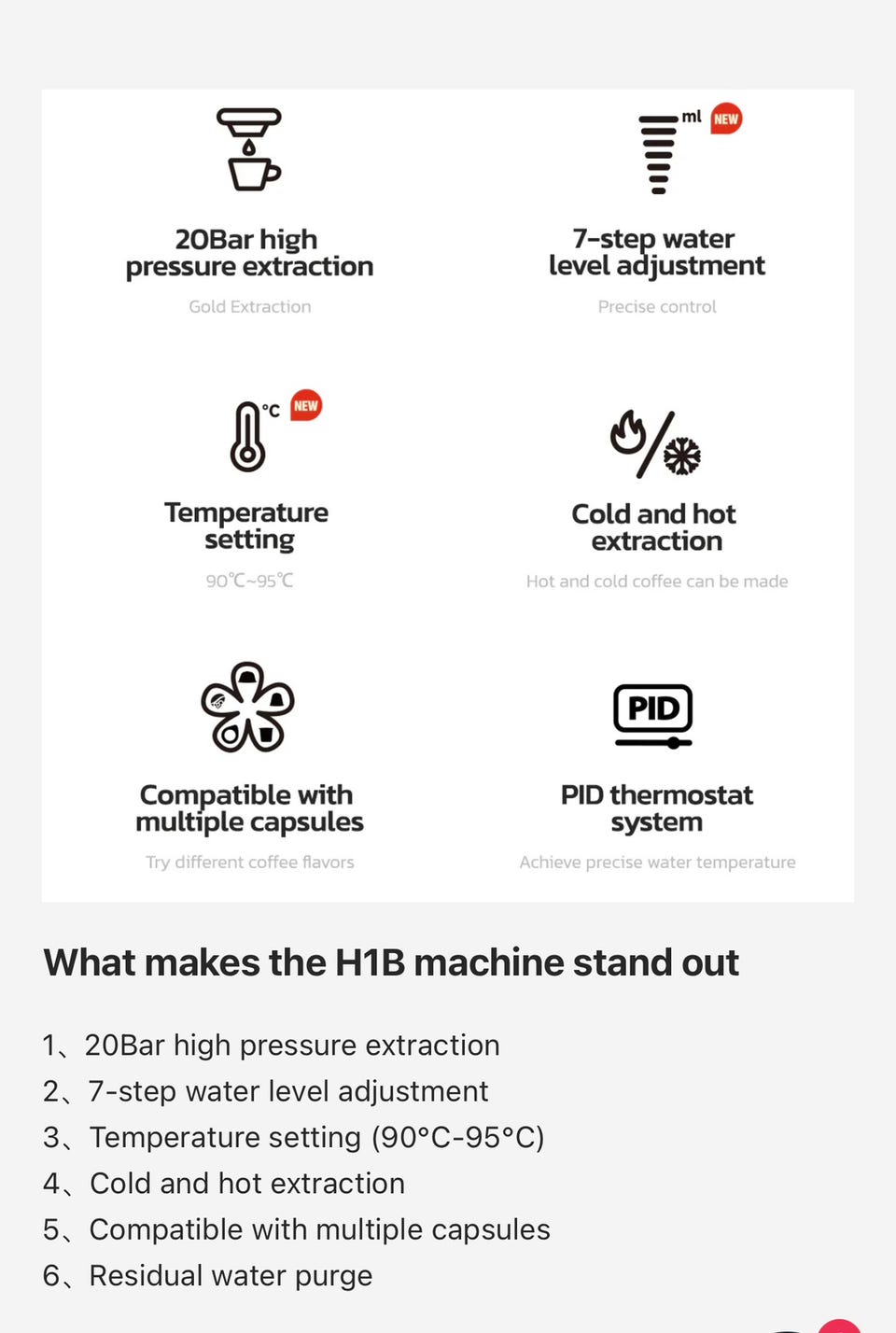 20Bar high pressure extraction

Gold Extraction

ml NEW

7-step water level adjustment

Precise control

°C NEW

Temperature setting

90℃~95℃

Cold and hot extraction

Hot and cold coffee can be made

Compatible with multiple capsules

Try different coffee flavors

PID

PID thermostat system

Achieve precise water temperature

What makes the H1B machine stand out

1、20Bar high pressure extraction
2、7-step water level adjustment
3、Temperature setting (90°C-95°C)
4、Cold and hot extraction
5、Compatible with multiple capsules
6、Residual water purge