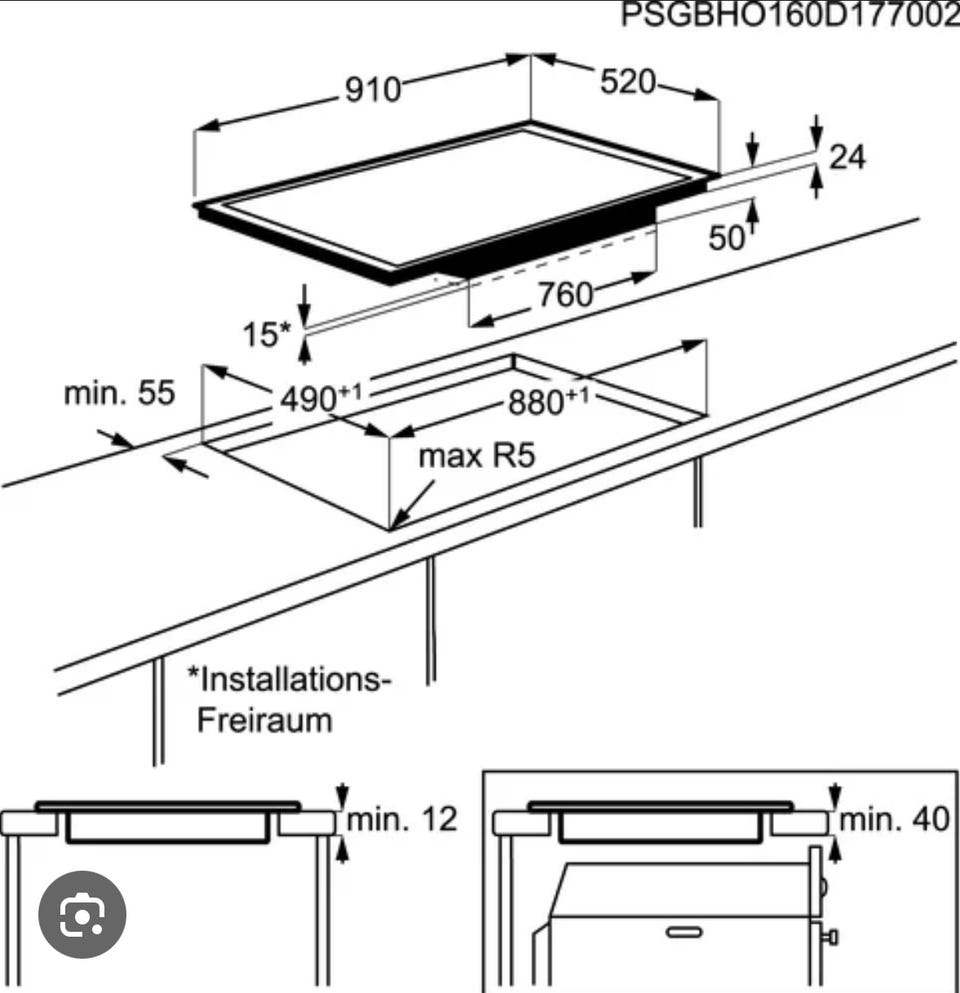 PSGBHO160D177002

910

520

24

50

760

15*

min. 55

$490^{+1}$

$880^{+1}$

max R5

*Installations-Freiraum

min. 12

min. 40