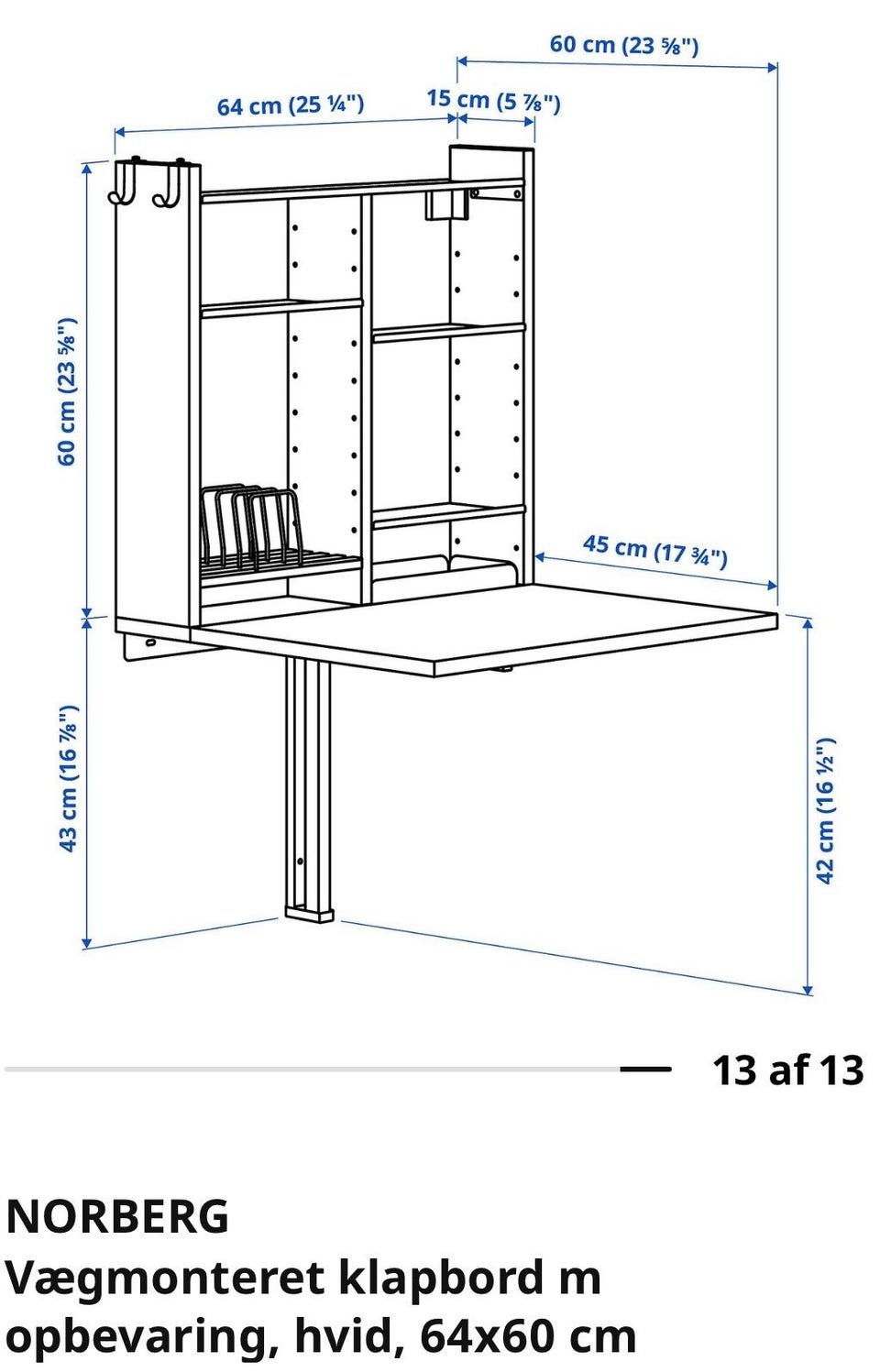 60 cm (23 ⅝")

64 cm (25 ¼")

15 cm (5 ⅞")

60 cm (23 ⅝")

45 cm (17 ¾")

43 cm (16 ⅞")

42 cm (16 ½")

13 af 13

NORBERG
Vægmonteret klapbord m opbevaring, hvid, 64x60 cm