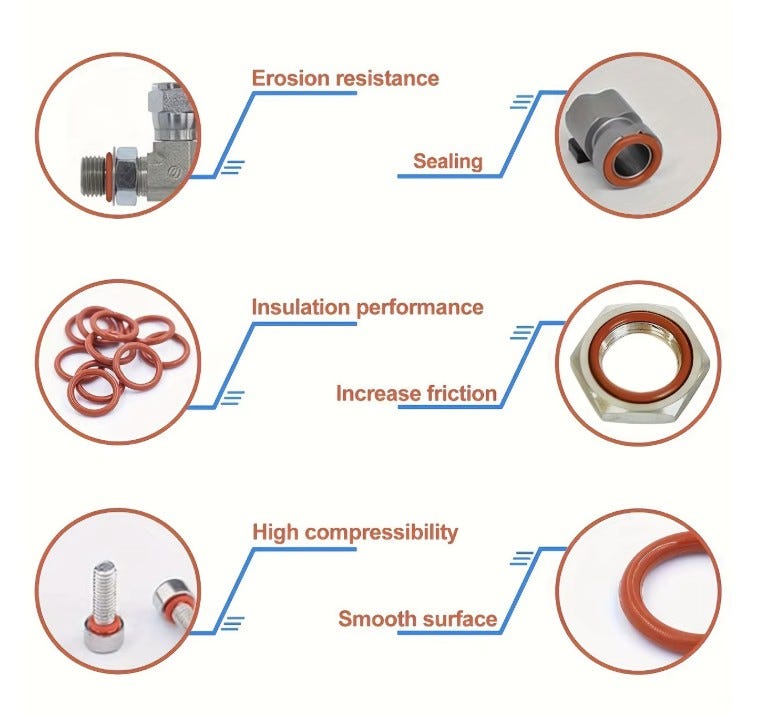 Erosion resistance

Sealing

Insulation performance

Increase friction

High compressibility

Smooth surface