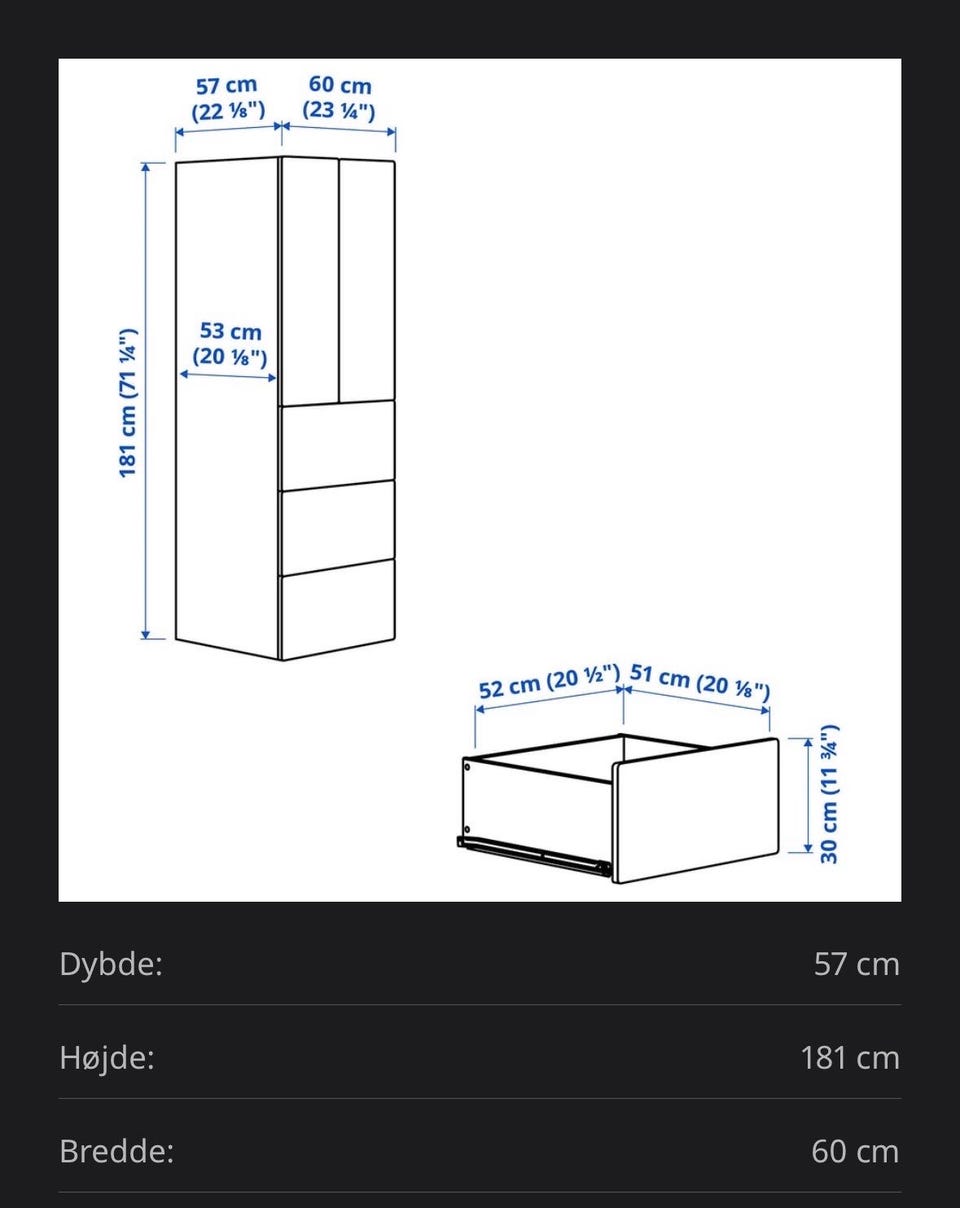 57 cm
(22 ⅛")

60 cm
(23 ¼")

181 cm (71 ¼")

53 cm
(20 ⅛")

52 cm (20 ½")

51 cm (20 ⅛")

30 cm (11 ¾")

| Dybde: | 57 cm |
|---|---|
| Højde: | 181 cm |
| Bredde: | 60 cm |