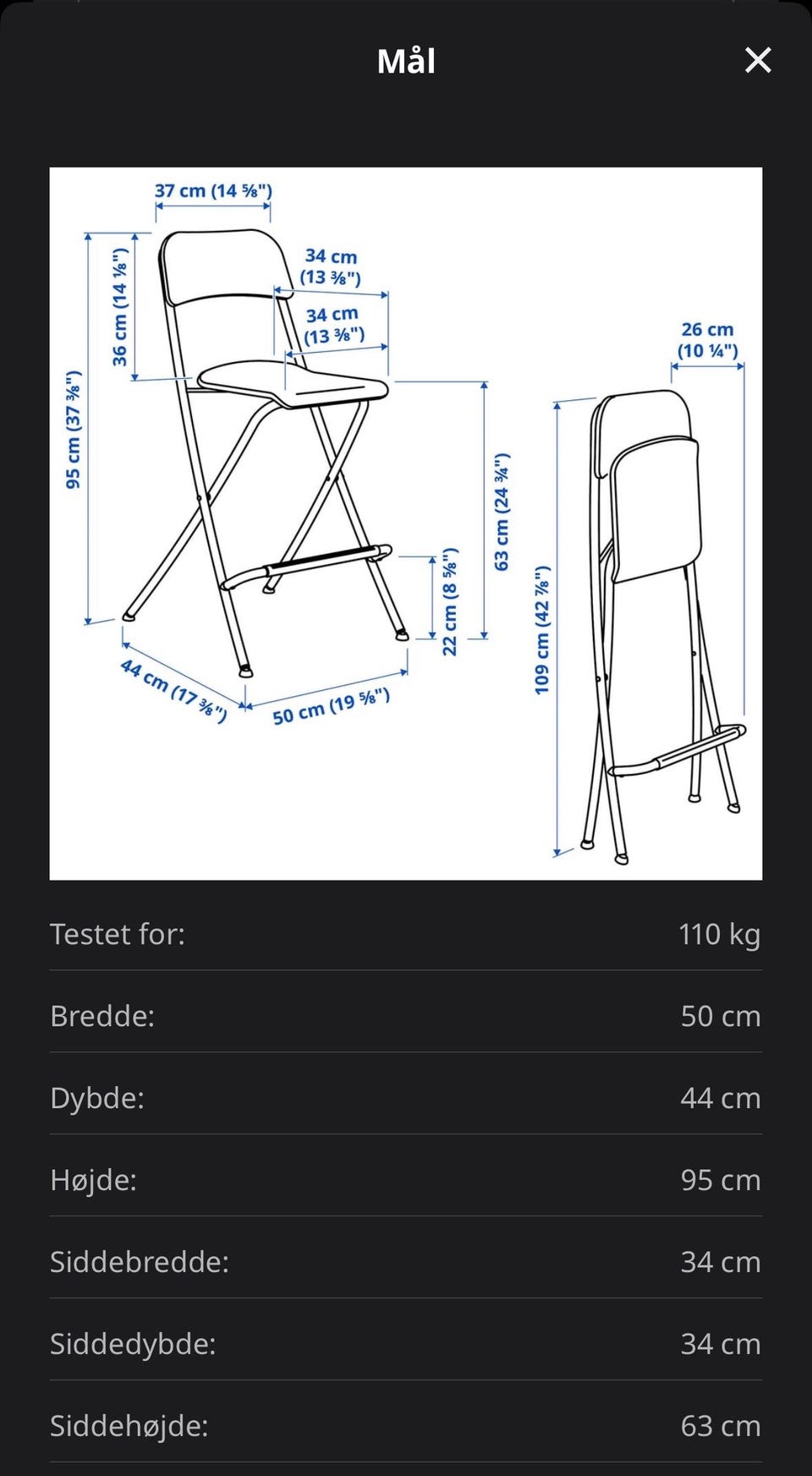 Mål

×

37 cm (14 ⅝")

34 cm (13 ⅜")

34 cm (13 ⅜")

36 cm (14 ⅛")

95 cm (37 ⅜")

63 cm (24 ¾")

22 cm (8 ⅝")

44 cm (17 ⅜")

50 cm (19 ⅝")

26 cm (10 ¼")

109 cm (42 ⅞")

| | |
|---|---|
| Testet for: | 110 kg |
| Bredde: | 50 cm |
| Dybde: | 44 cm |
| Højde: | 95 cm |
| Siddebredde: | 34 cm |
| Siddedybde: | 34 cm |
| Siddehøjde: | 63 cm |