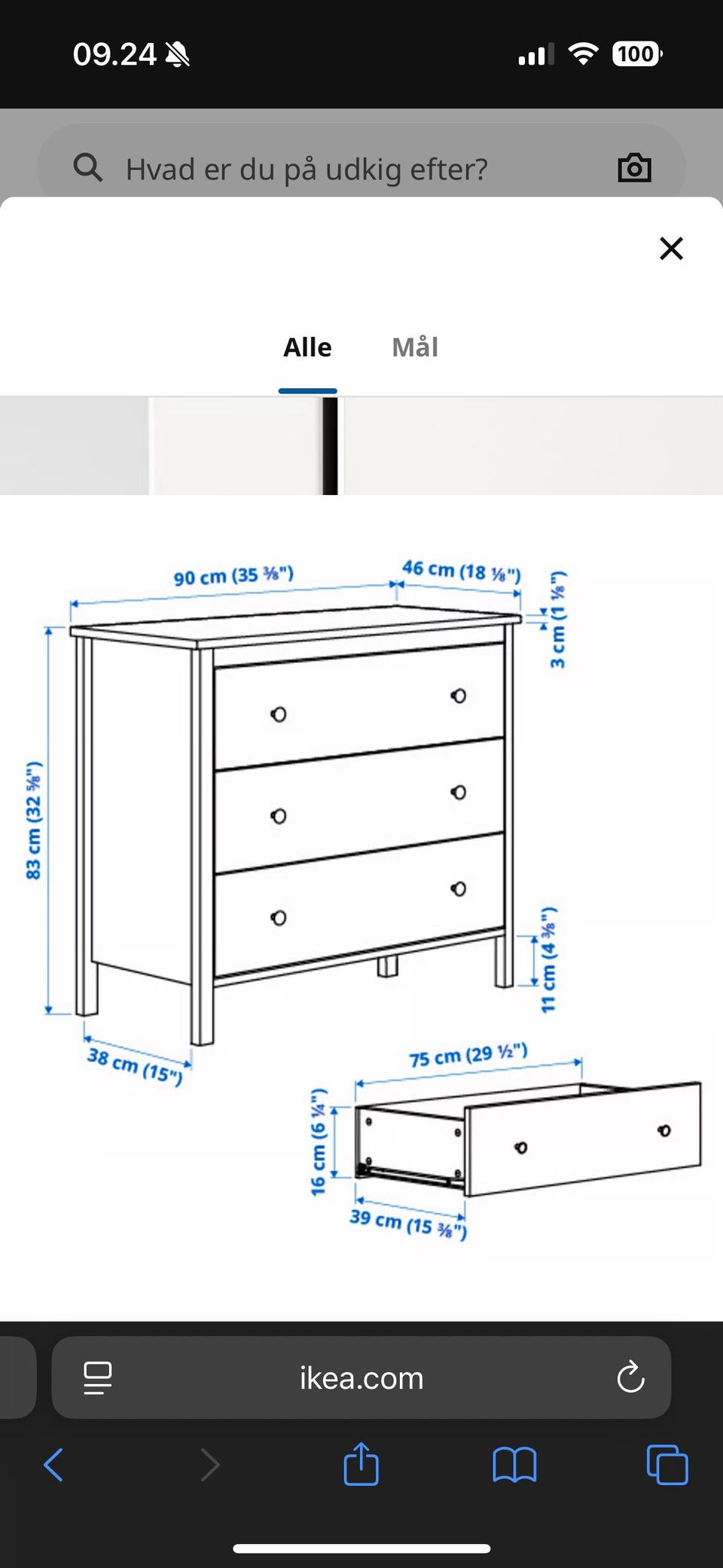 09.24

100

Hvad er du på udkig efter?

Alle Mål

90 cm (35 ⅜")
46 cm (18 ⅛")
3 cm (1 ⅛")
83 cm (32 ⅝")
11 cm (4 ⅜")
38 cm (15")
75 cm (29 ½")
16 cm (6 ¼")
39 cm (15 ⅜")

ikea.com