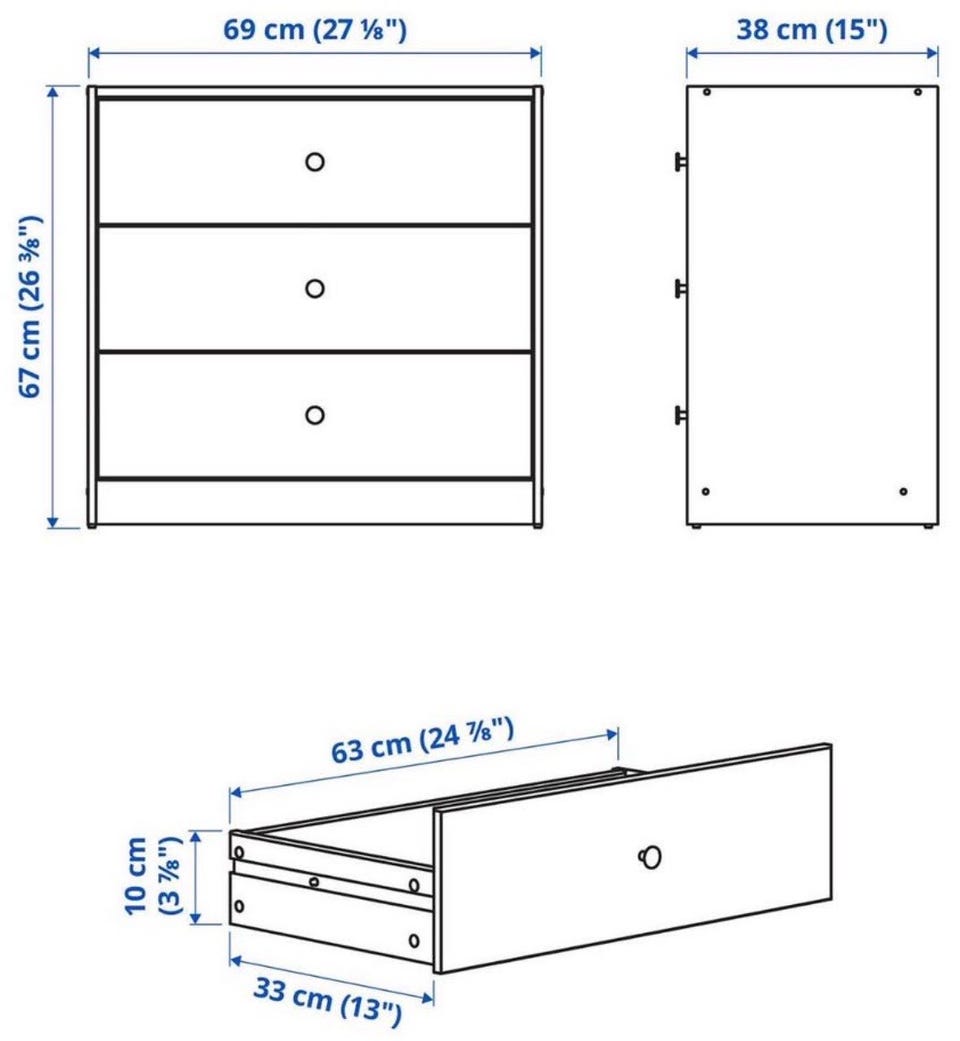 69 cm (27 ⅛")

38 cm (15")

67 cm (26 ⅜")

63 cm (24 ⅞")

10 cm (3 ⅞")

33 cm (13")