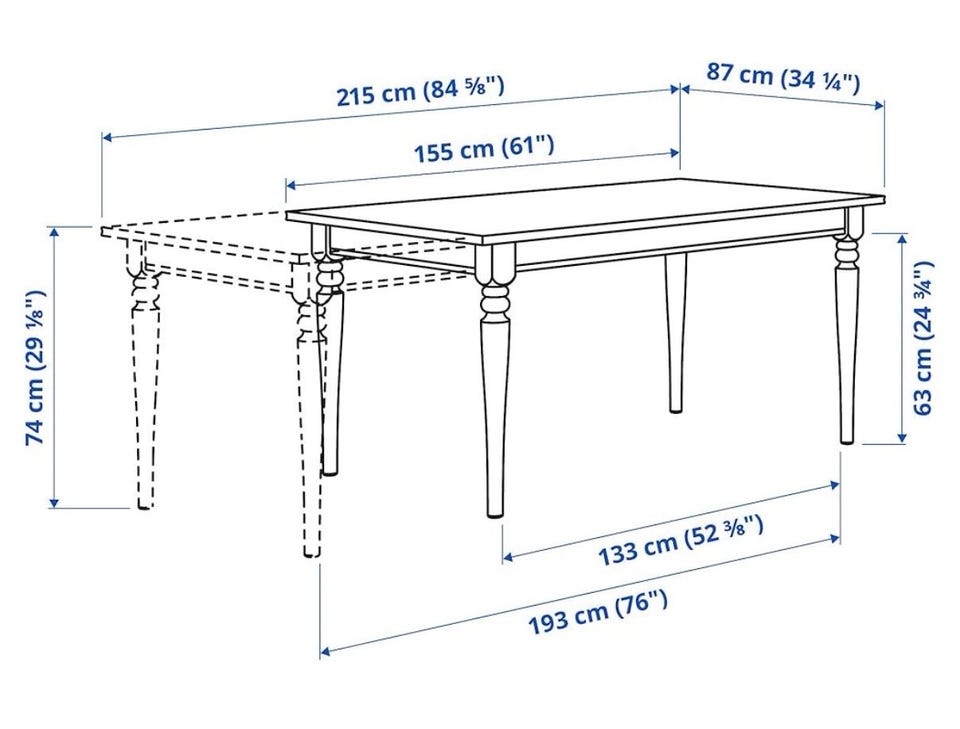 215 cm (84 ⅝")

87 cm (34 ¼")

155 cm (61")

74 cm (29 ⅛")

63 cm (24 ¾")

133 cm (52 ⅜")

193 cm (76")