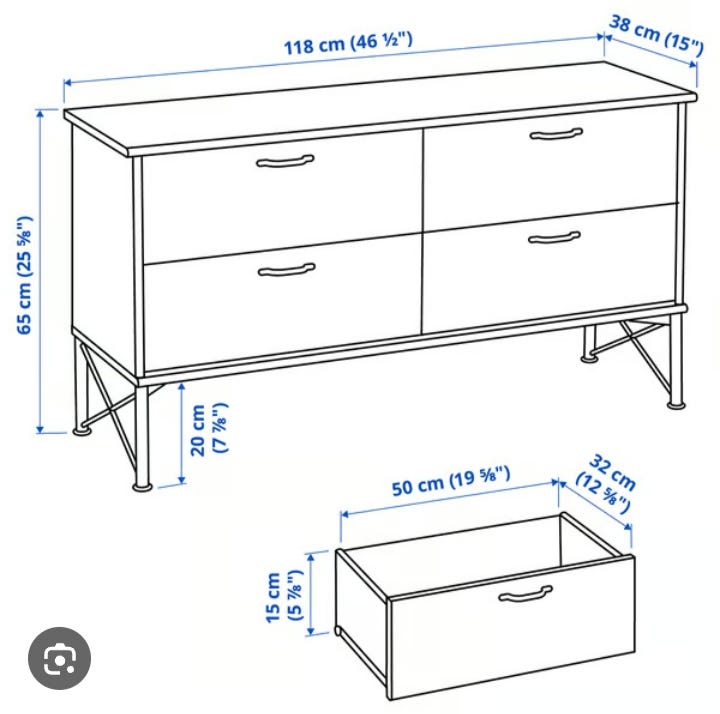 118 cm (46 ½")
38 cm (15")
65 cm (25 ⅝")
20 cm (7 ⅞")
50 cm (19 ⅝")
32 cm (12 ⅝")
15 cm (5 ⅞")