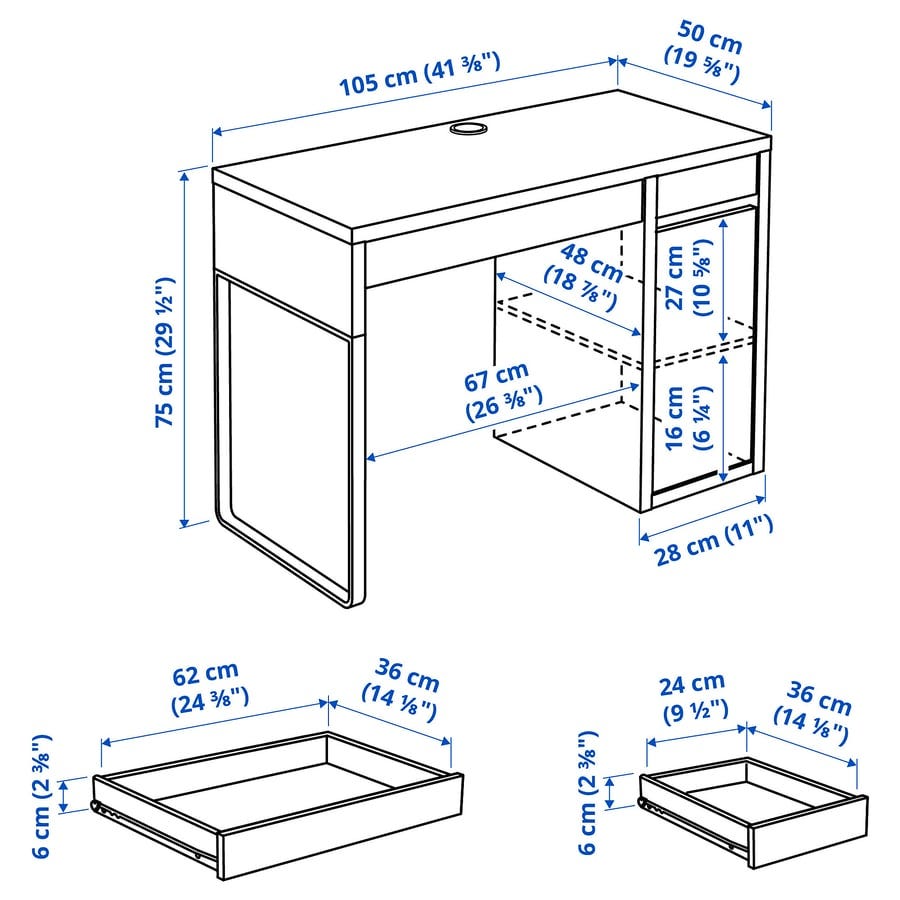 105 cm (41 ⅜")
50 cm (19 ⅝")
75 cm (29 ½")
48 cm (18 ⅞")
27 cm (10 ⅝")
67 cm (26 ⅜")
16 cm (6 ¼")
28 cm (11")
62 cm (24 ⅜")
36 cm (14 ⅛")
6 cm (2 ⅜")
24 cm (9 ½")
36 cm (14 ⅛")
6 cm (2 ⅜")