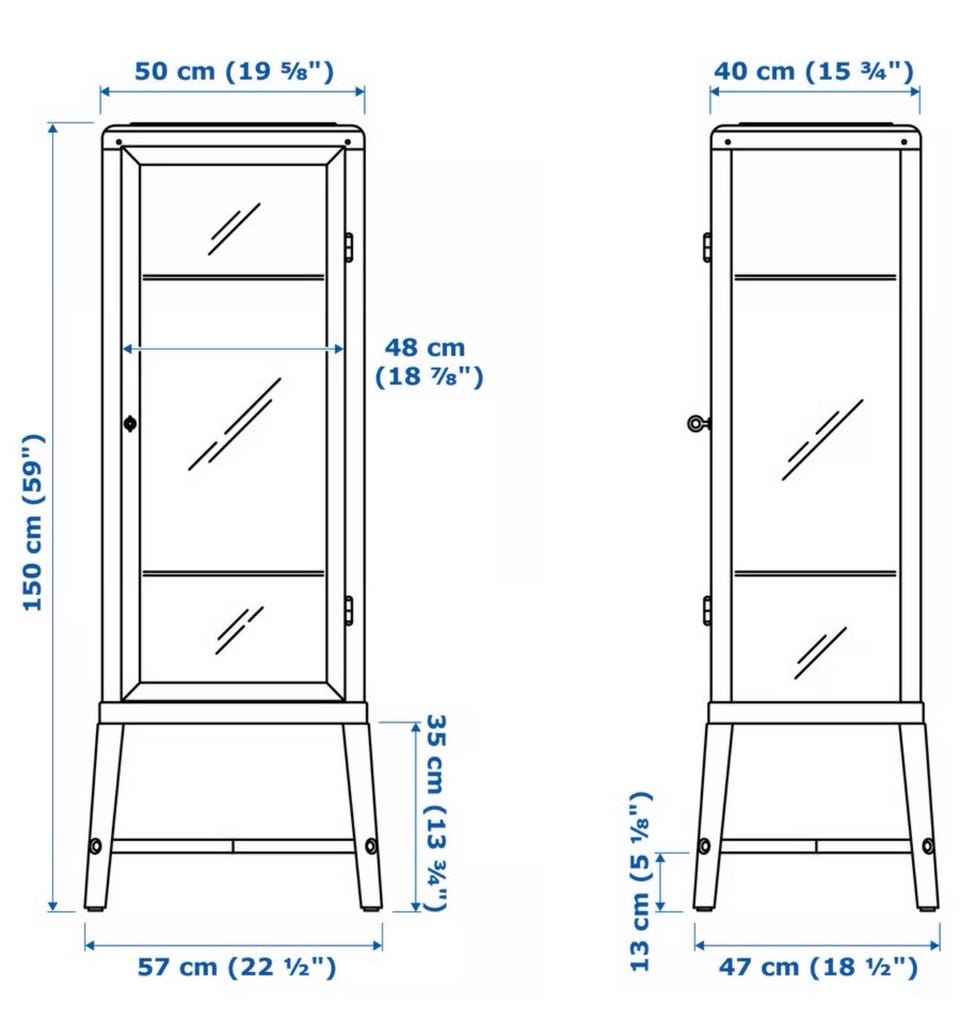 50 cm (19 ⅝")

40 cm (15 ¾")

48 cm (18 ⅞")

150 cm (59")

35 cm (13 ¾")

13 cm (5 ⅛")

57 cm (22 ½")

47 cm (18 ½")