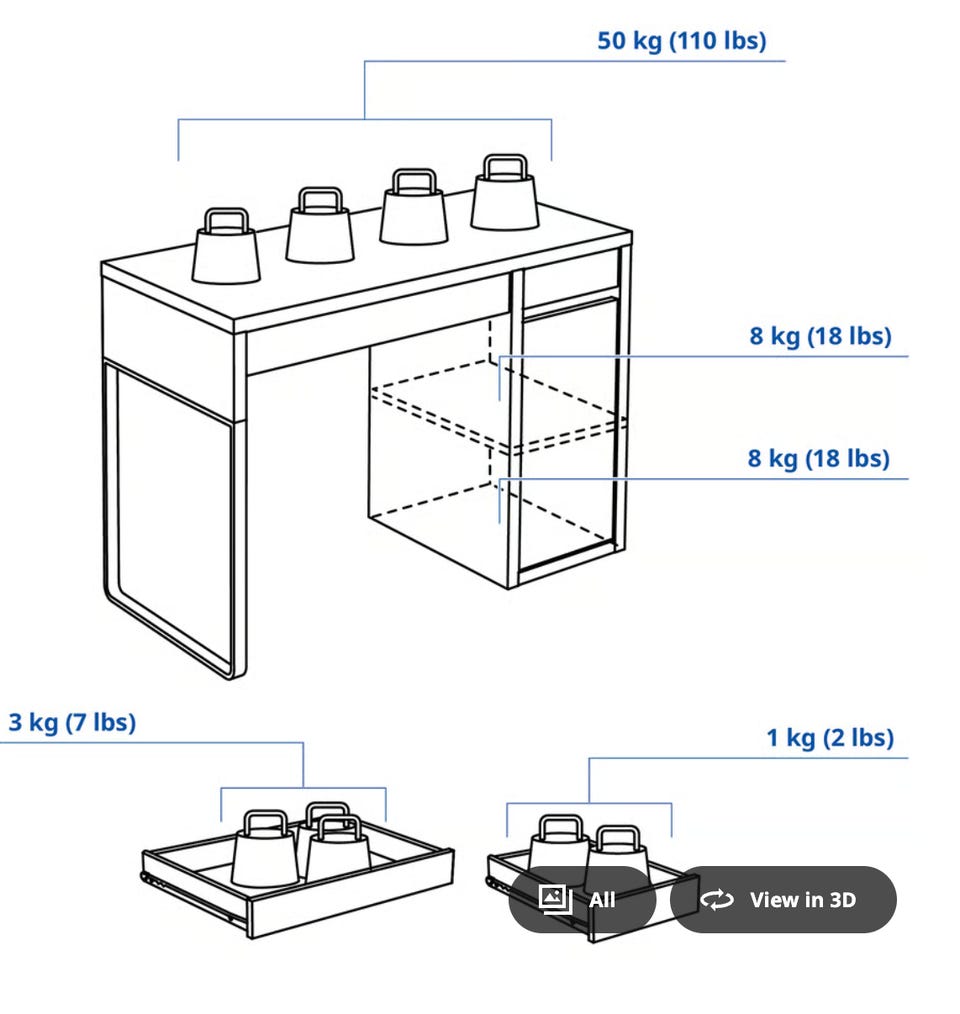 50 kg (110 lbs)

8 kg (18 lbs)

8 kg (18 lbs)

3 kg (7 lbs)

1 kg (2 lbs)

All

View in 3D