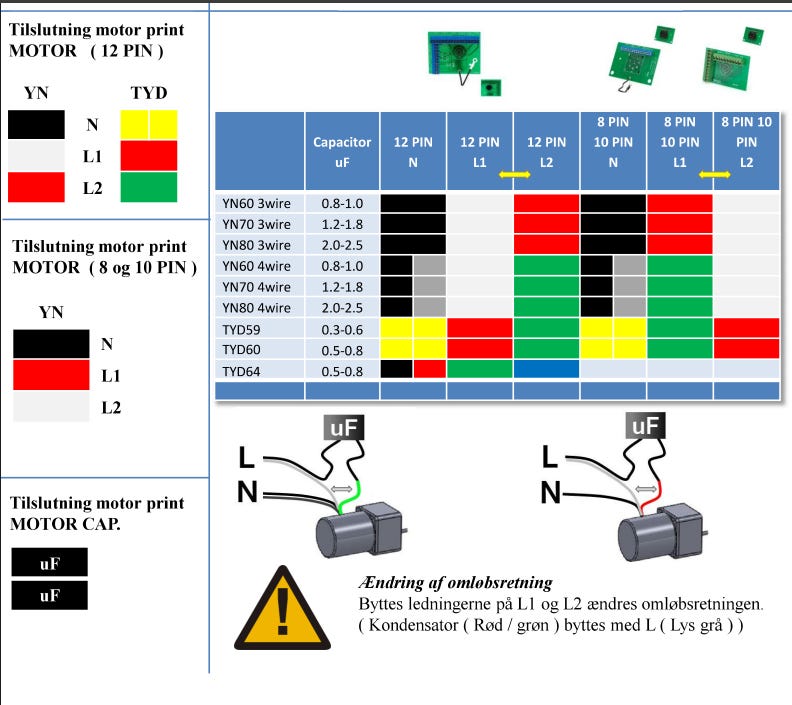 Tilslutning motor print
MOTOR ( 12 PIN )

YN TYD

N
L1
L2

Tilslutning motor print
MOTOR ( 8 og 10 PIN )

YN

N
L1
L2

Tilslutning motor print
MOTOR CAP.

uF
uF

| | Capacitor uF | 12 PIN N | 12 PIN L1 | 12 PIN L2 | 8 PIN 10 PIN N | 8 PIN 10 PIN L1 | 8 PIN 10 PIN L2 |
|---|---|---|---|---|---|---|---|
| YN60 3wire | 0.8-1.0 | | | | | | |
| YN70 3wire | 1.2-1.8 | | | | | | |
| YN80 3wire | 2.0-2.5 | | | | | | |
| YN60 4wire | 0.8-1.0 | | | | | | |
| YN70 4wire | 1.2-1.8 | | | | | | |
| YN80 4wire | 2.0-2.5 | | | | | | |
| TYD59 | 0.3-0.6 | | | | | | |
| TYD60 | 0.5-0.8 | | | | | | |
| TYD64 | 0.5-0.8 | | | | | | |

uF
L
N

uF
L
N

Ændring af omløbsretning
Byttes ledningerne på L1 og L2 ændres omløbsretningen.
( Kondensator ( Rød / grøn ) byttes med L ( Lys grå ) )