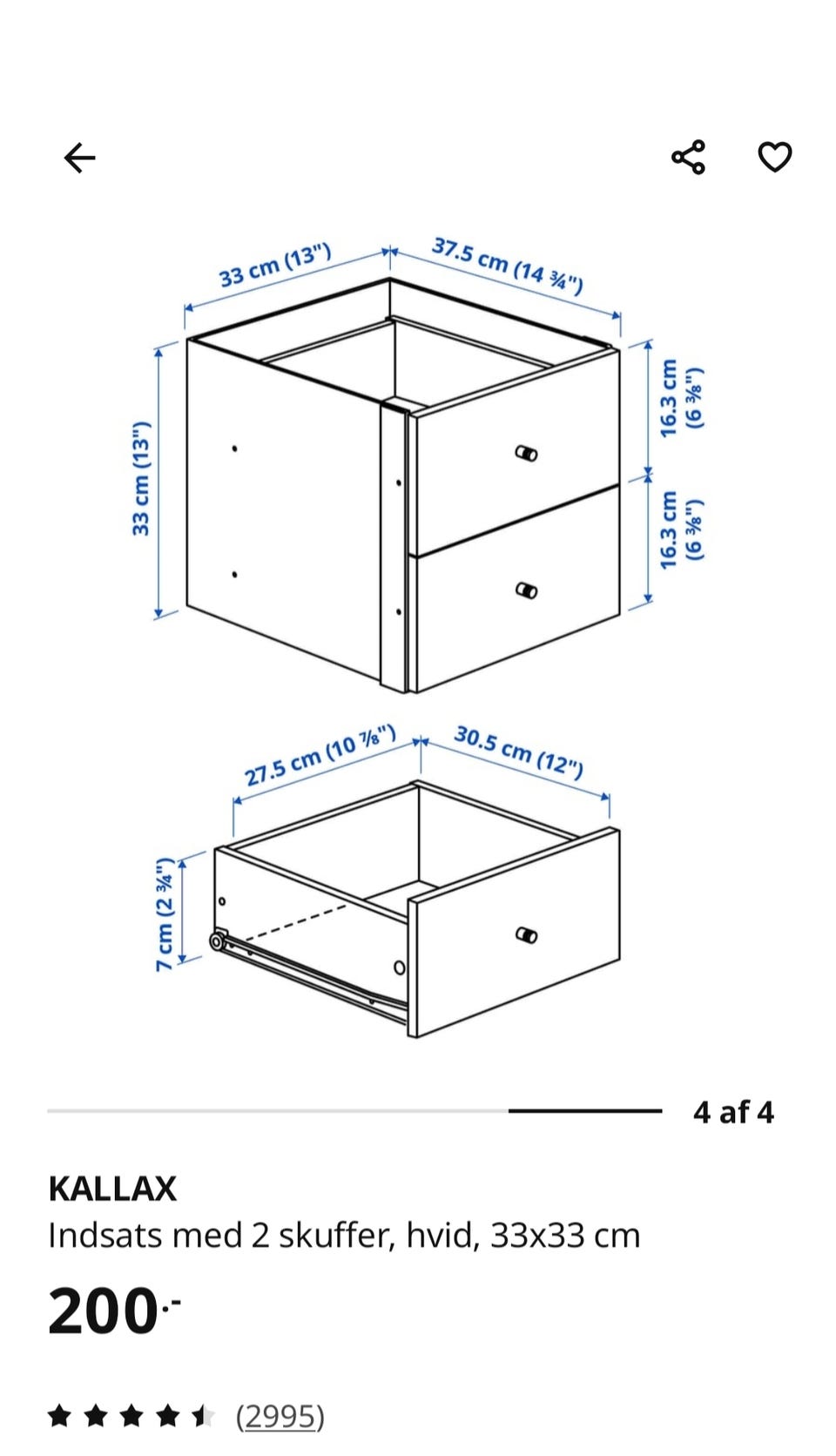 33 cm (13")
37.5 cm (14 ¾")
33 cm (13")
16.3 cm (6 ⅜")
16.3 cm (6 ⅜")
27.5 cm (10 ⅞")
30.5 cm (12")
7 cm (2 ¾")

4 af 4

KALLAX
Indsats med 2 skuffer, hvid, 33x33 cm

200.-

(2995)